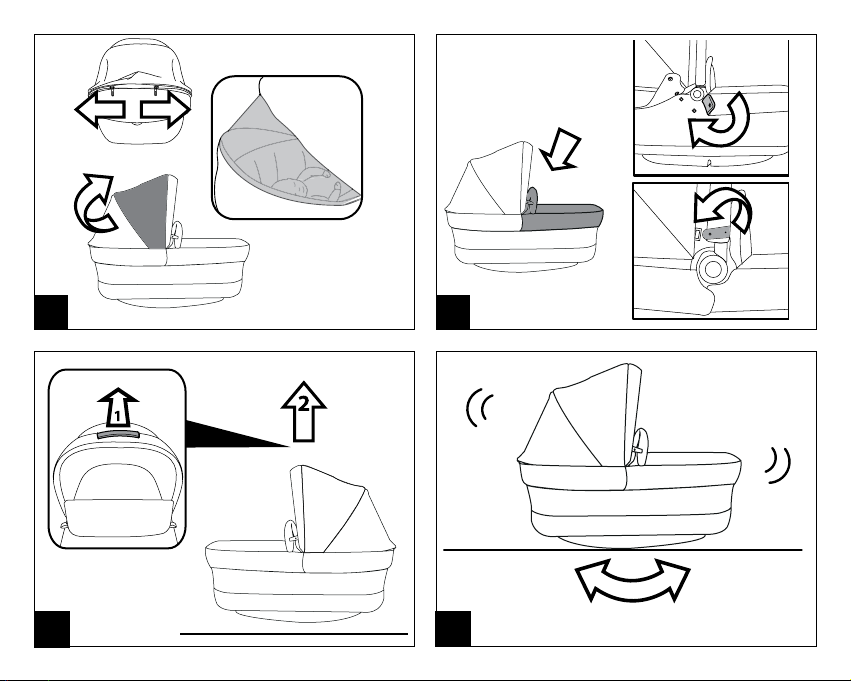 1

2