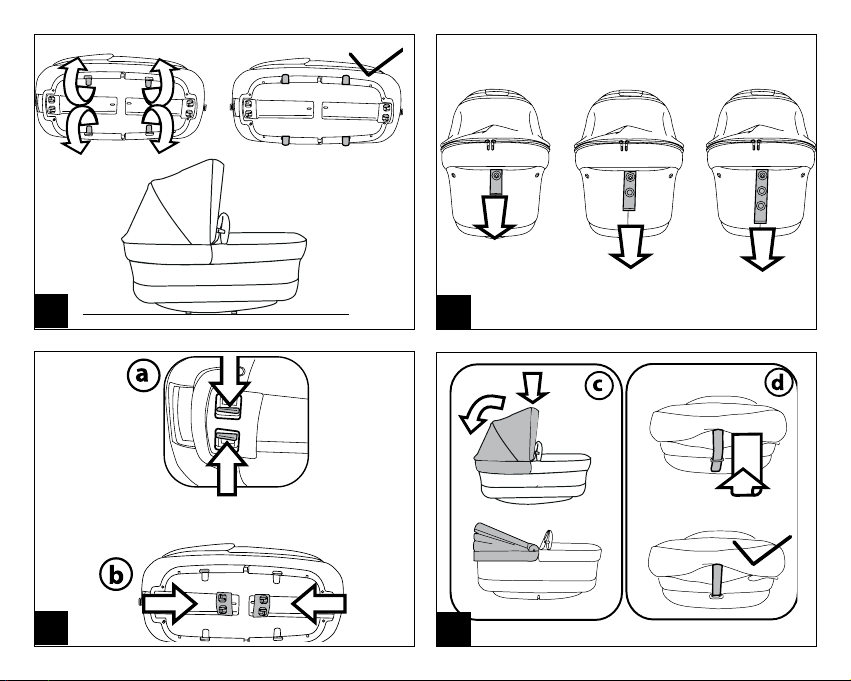 a

b

c

d