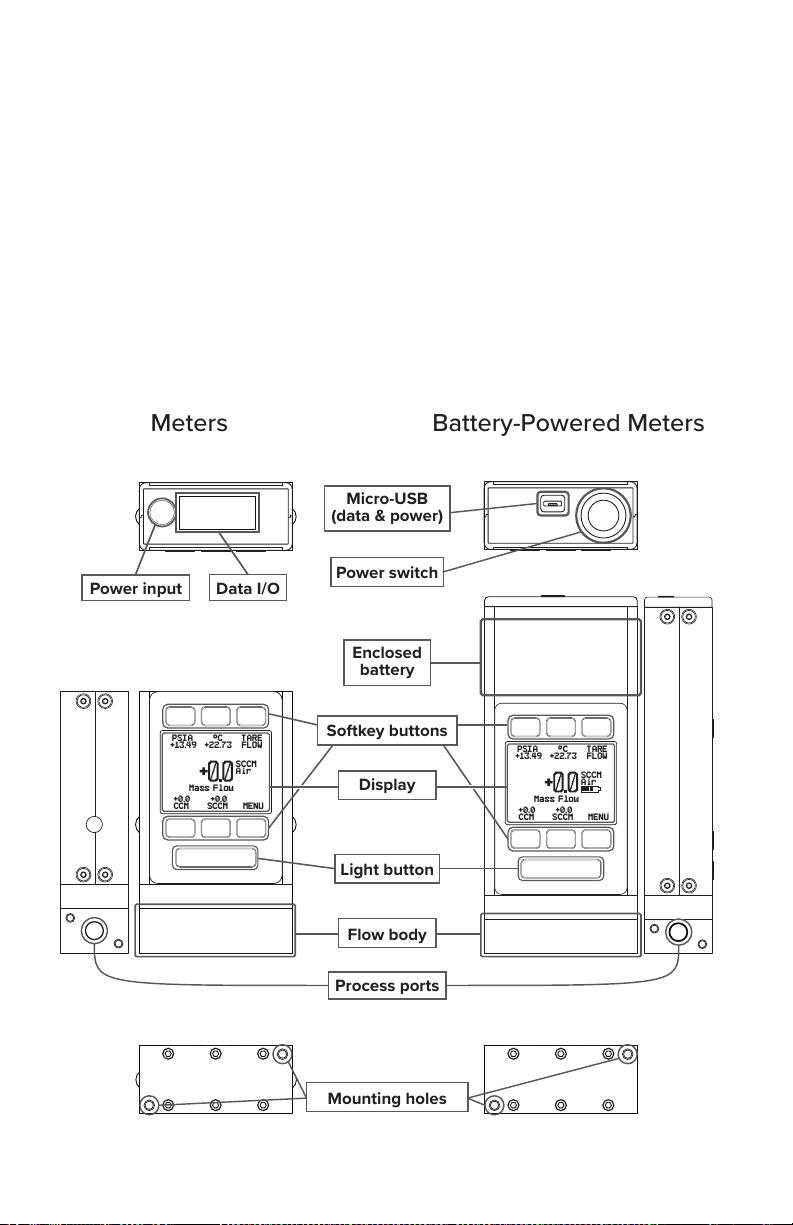 Meters

Battery-Powered Meters

Micro-USB (data & power)

Power input

Data I/O

Power switch

Enclosed battery

Softkey buttons

PSIA +13.49 °C +22.73 TARE FLOW

+0.0 SCCM Air

Mass Flow

+0.0 CCM +0.0 SCCM MENU

Display

PSIA +13.49 °C +22.73 TARE FLOW

+0.0 SCCM Air

Mass Flow

+0.0 CCM +0.0 SCCM MENU

Light button

Flow body

Process ports

Mounting holes