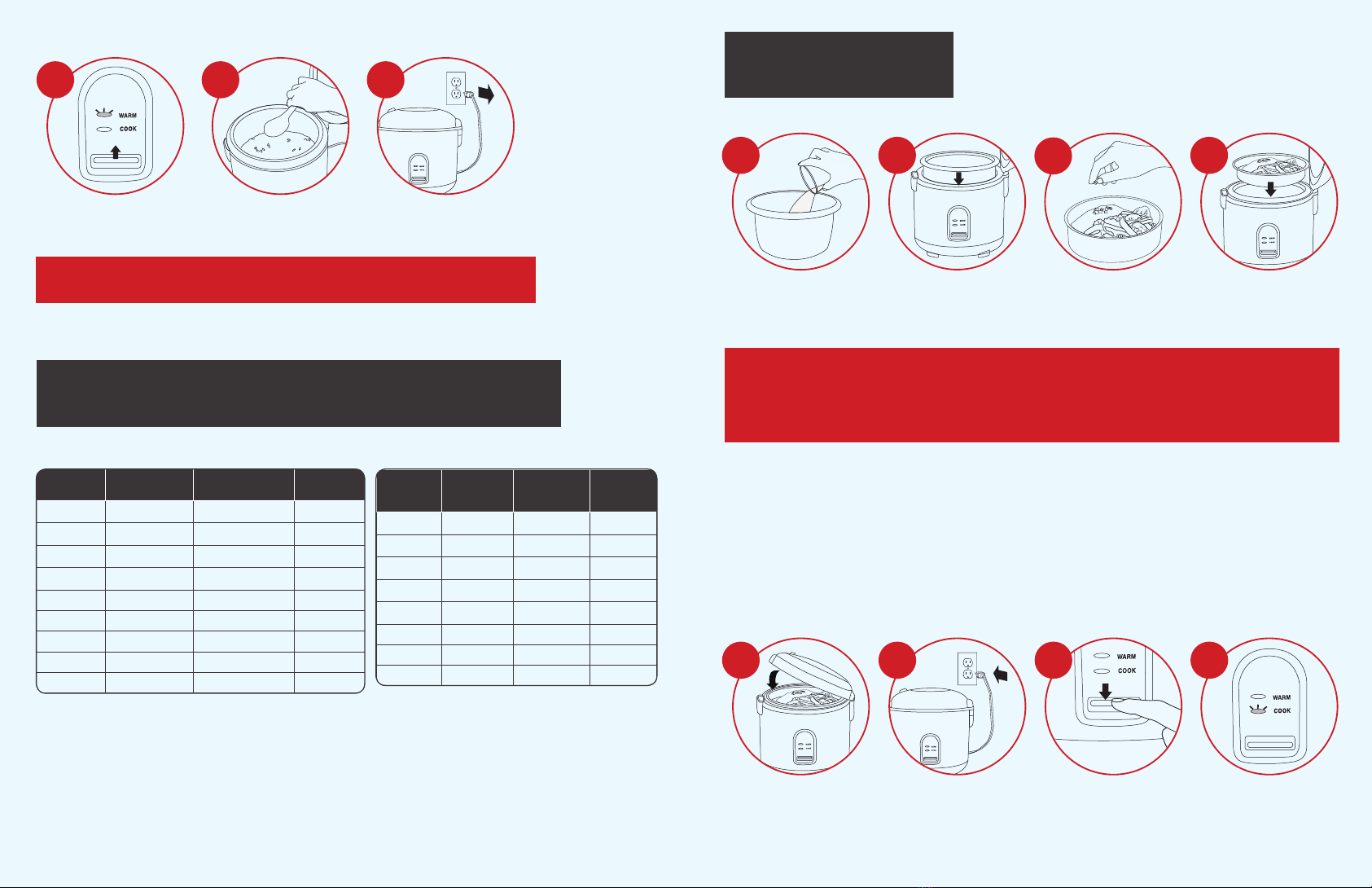 WARM
COOK

WARM
COOK

WARM
COOK