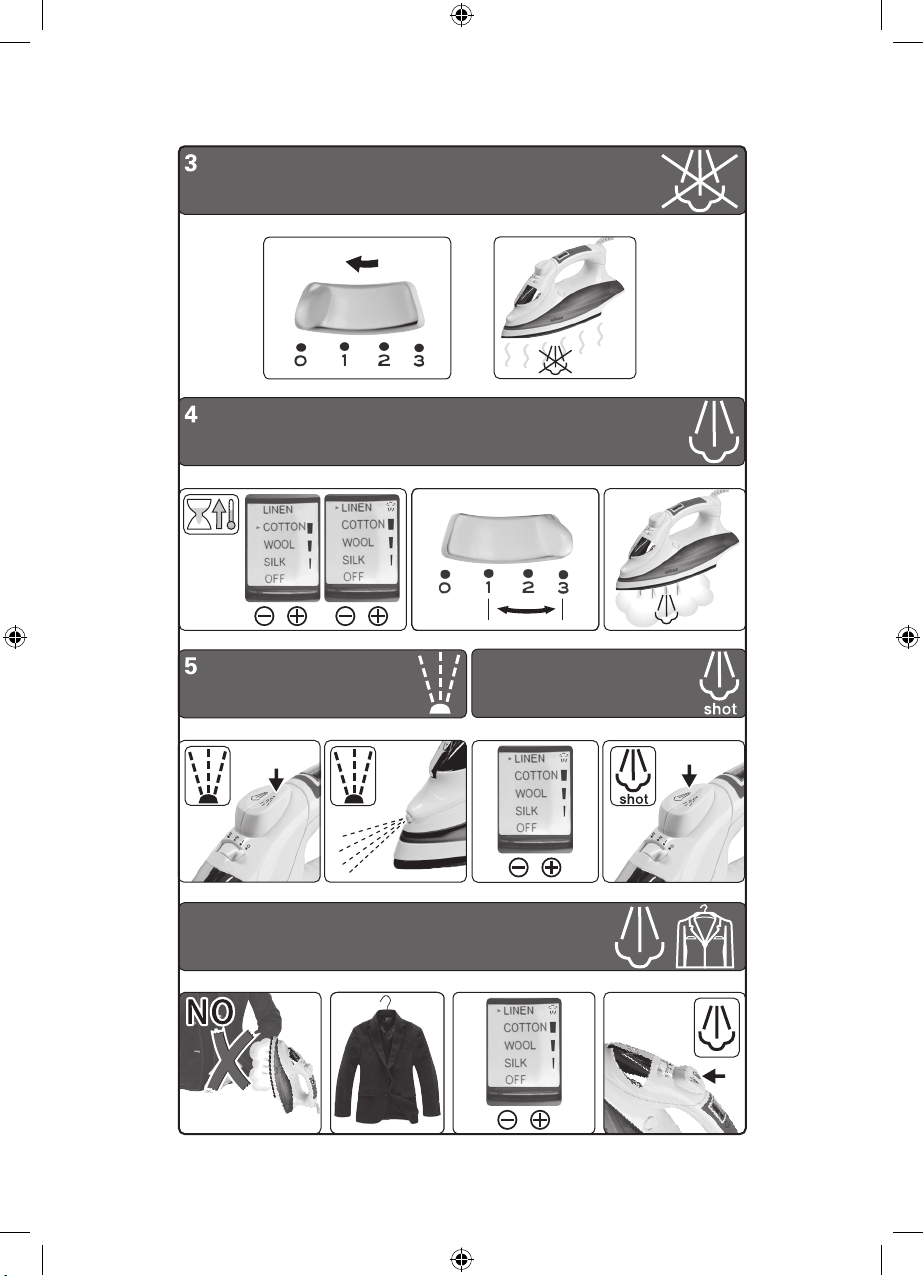 3

0 1 2 3

4

LINEN
COTTON
WOOL
SILK
OFF

LINEN
COTTON
WOOL
SILK
OFF

0 1 2 3

5

shot

LINEN
COTTON
WOOL
SILK
OFF

shot

NO

LINEN
COTTON
WOOL
SILK
OFF