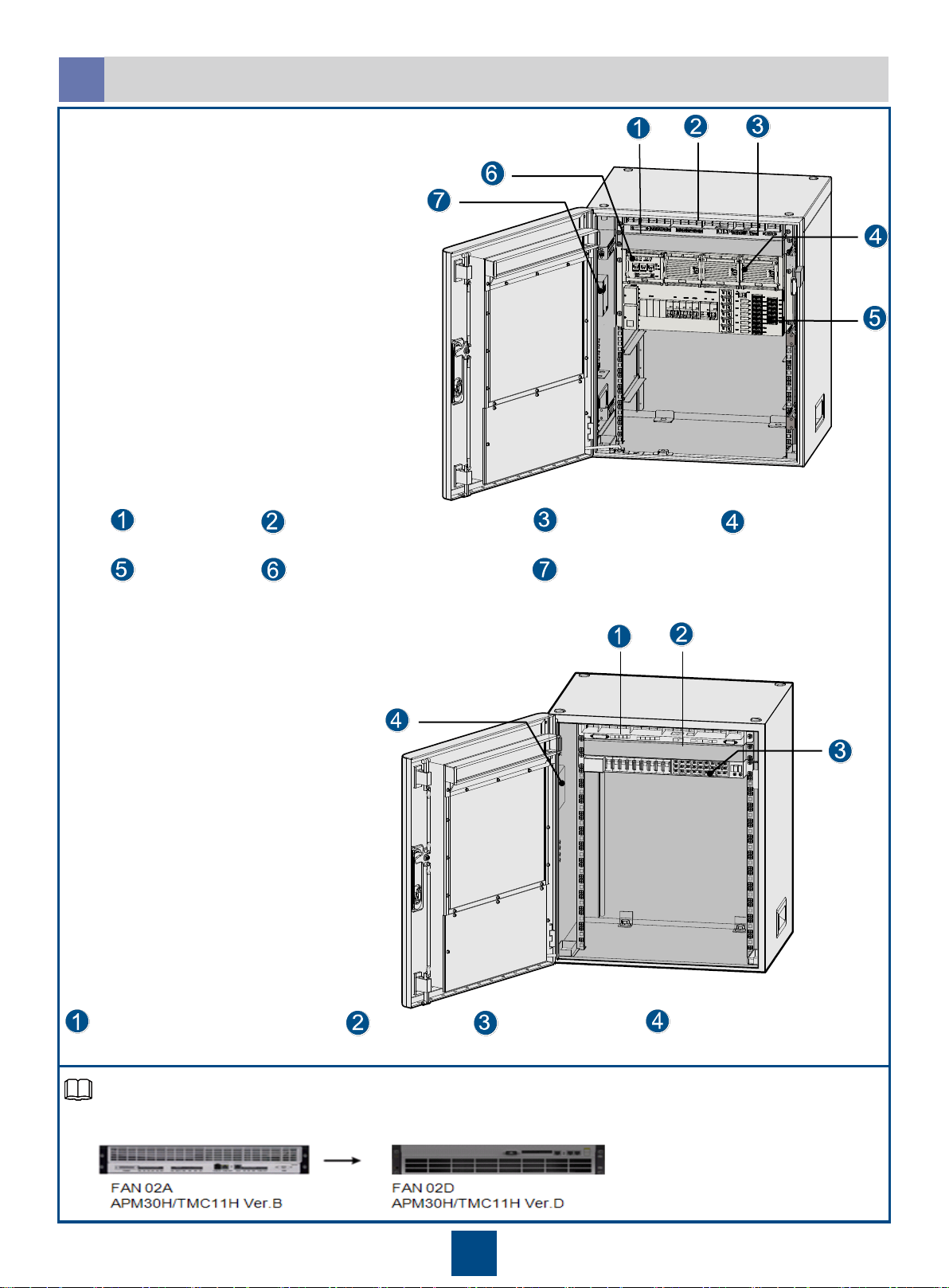 1
2
3
6
7
4
5

1 2 3 4
5 6 7

1
2
4
3

1 2 3 4

FAN 02A
APM30H/TMC11H Ver.B

FAN 02D
APM30H/TMC11H Ver.D