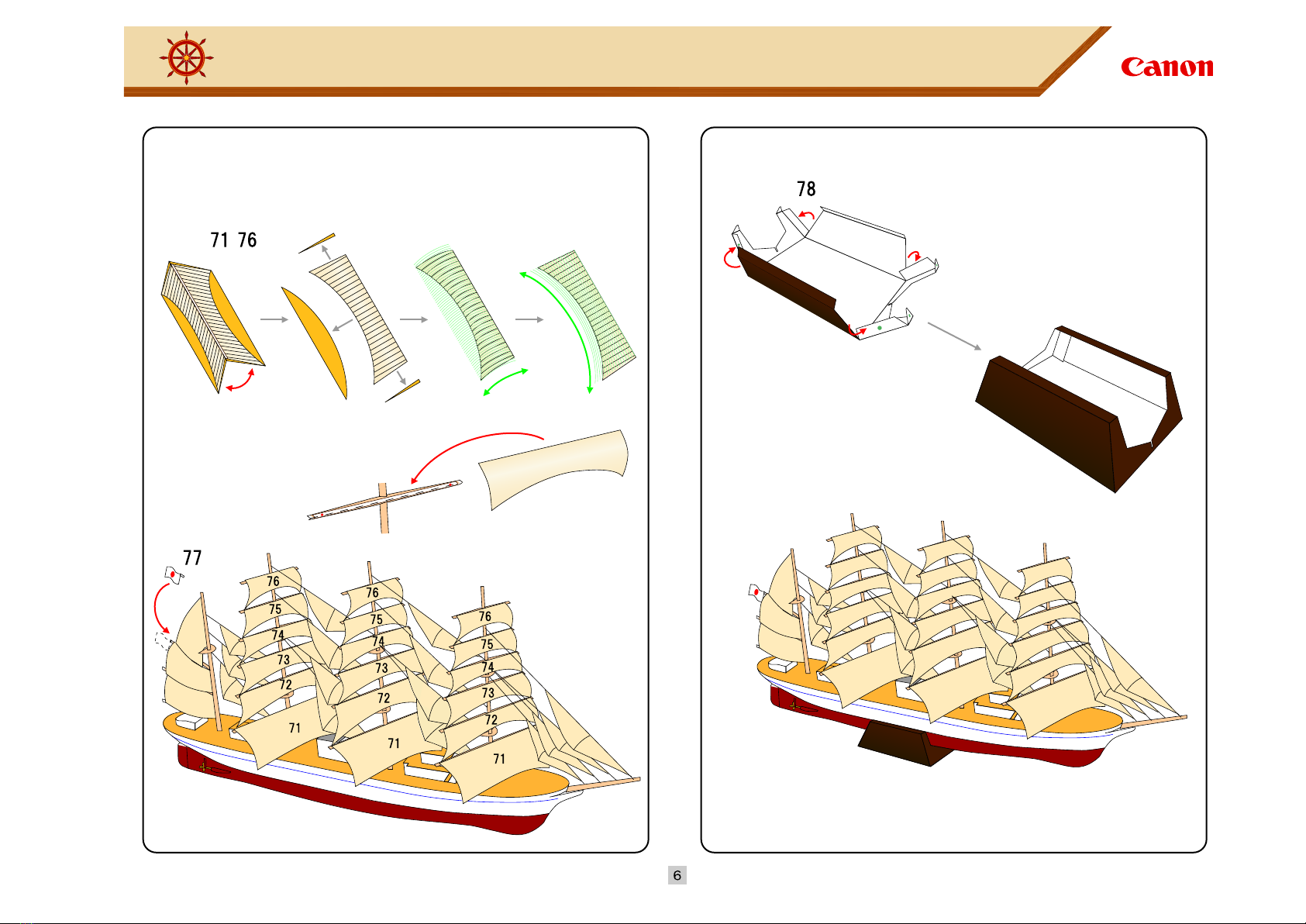 Canon

71 76

77

76
75
74
73
72
71

76
75
74
73
72
71

76
75
74
73
72
71

78

6