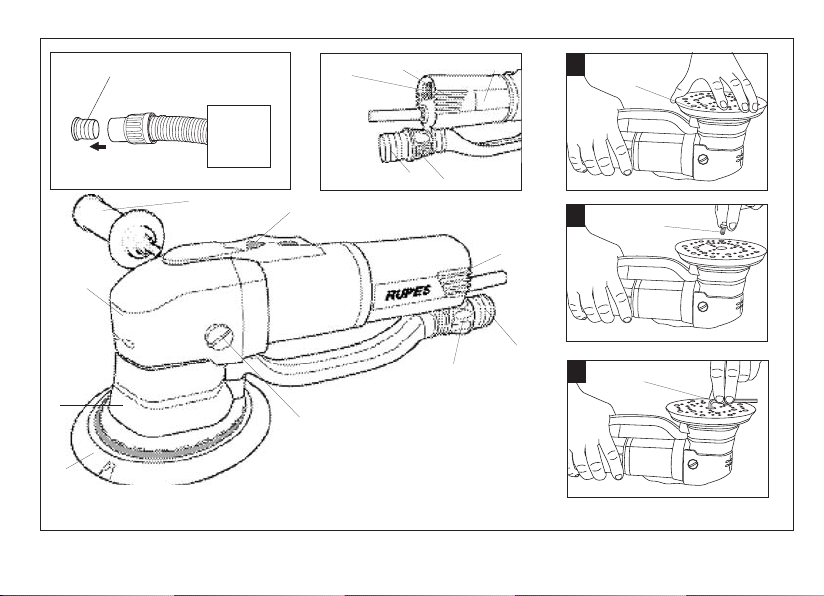 RUPES