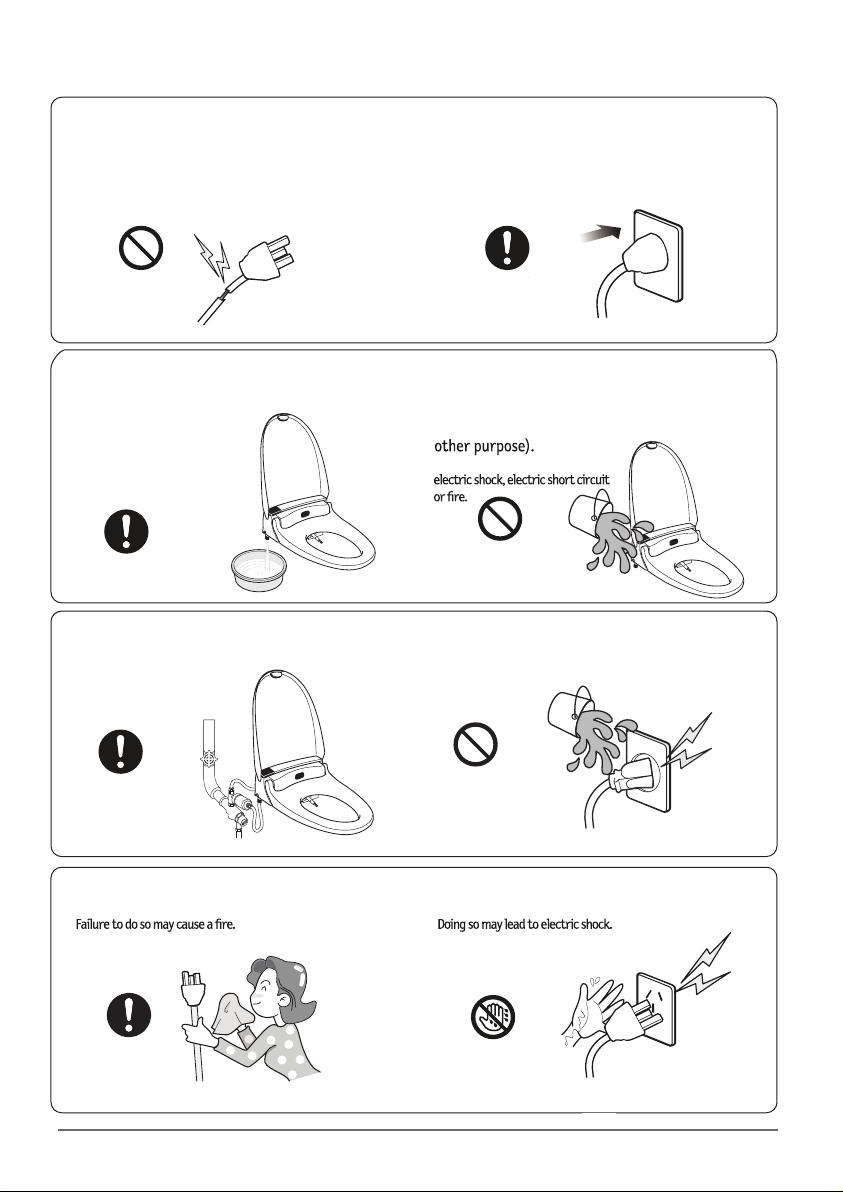 other purpose).

electric shock, electric short circuit or fire.

Failure to do so may cause a fire.

Doing so may lead to electric shock.