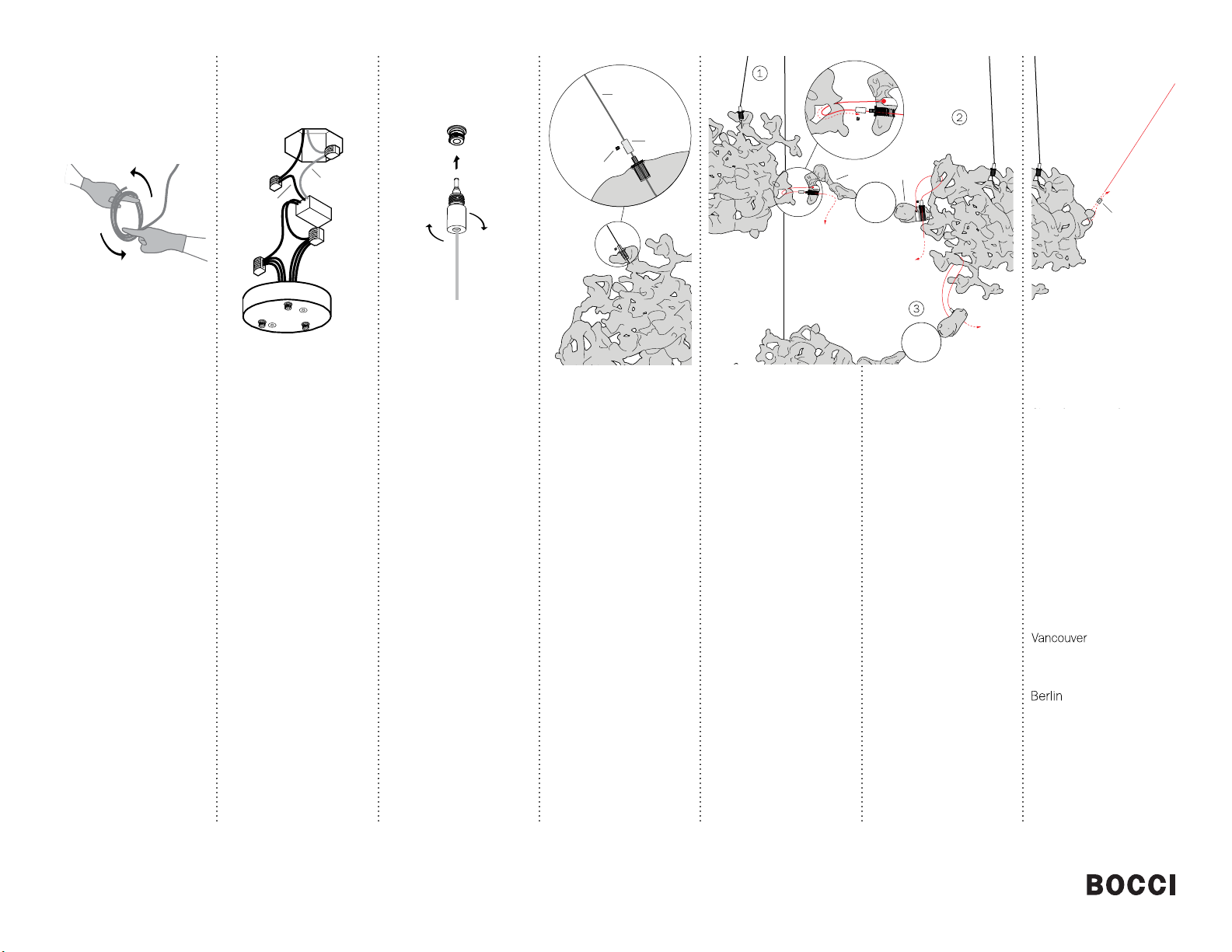 1

2

3

Vancouver

Berlin

BOCCI