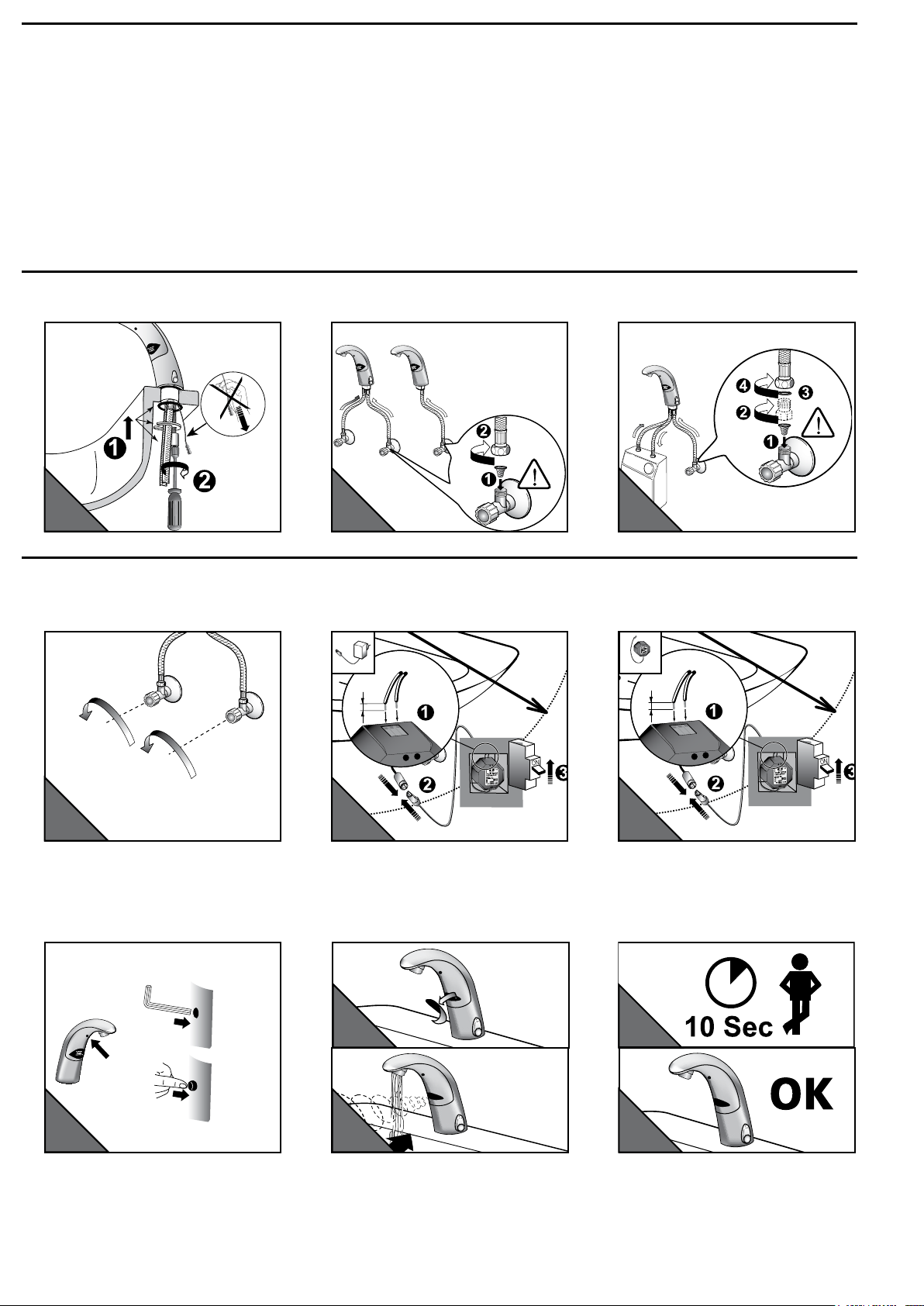 1
2

2
1

4
3
2
1

1
2
3

1
2
3

10 Sec

OK