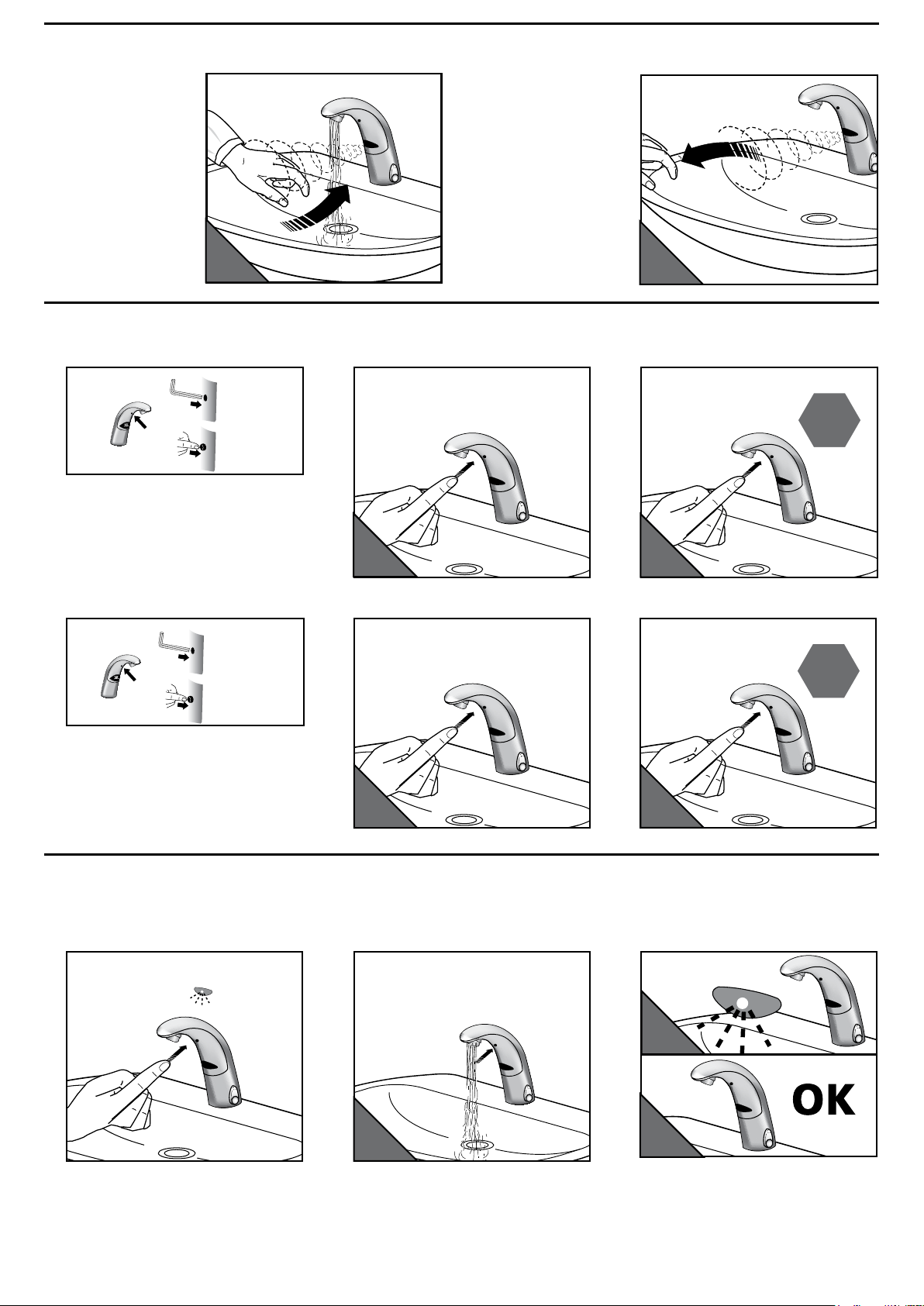 OK