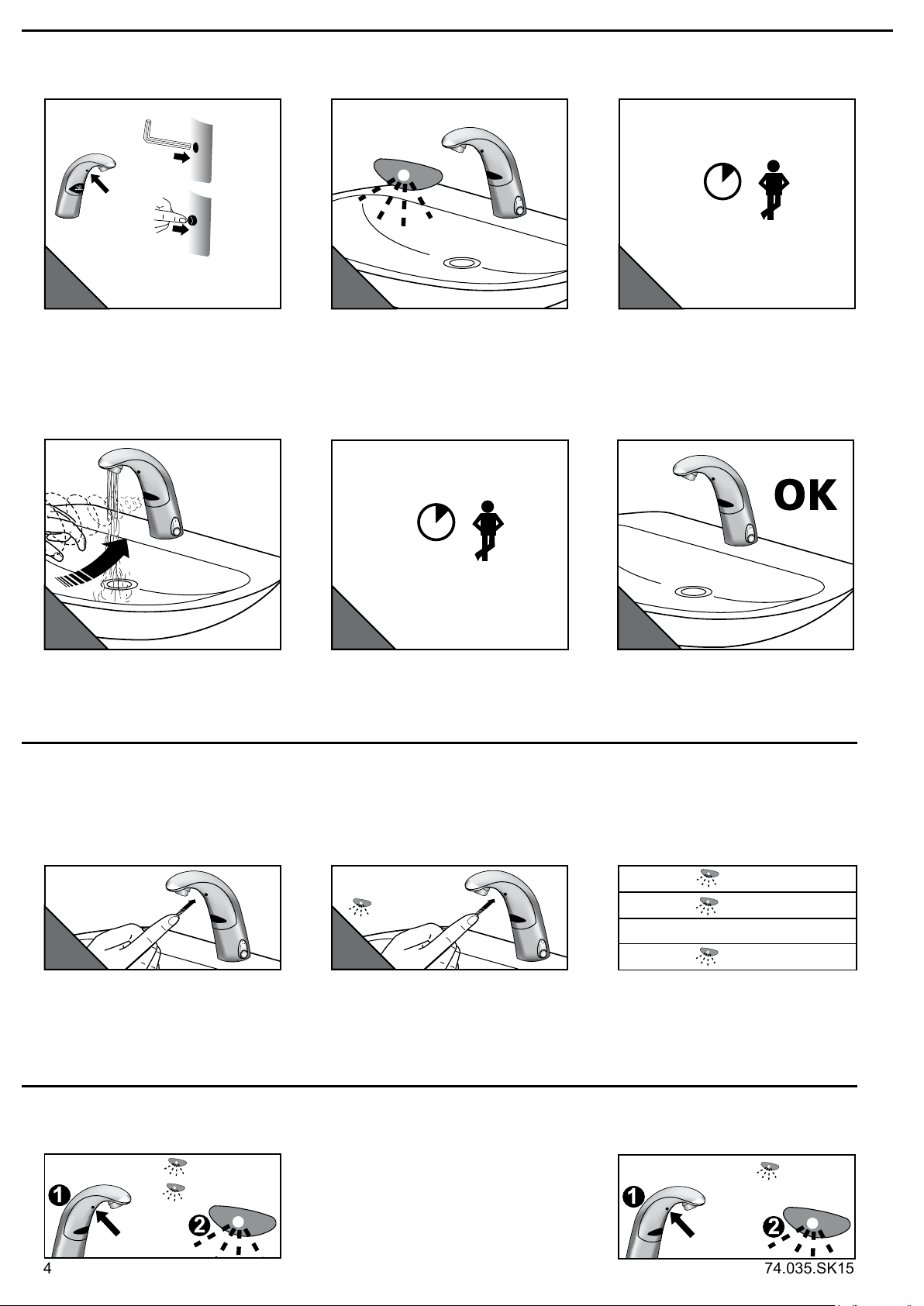 OK

1

2

1

2

4

74.035.SK15