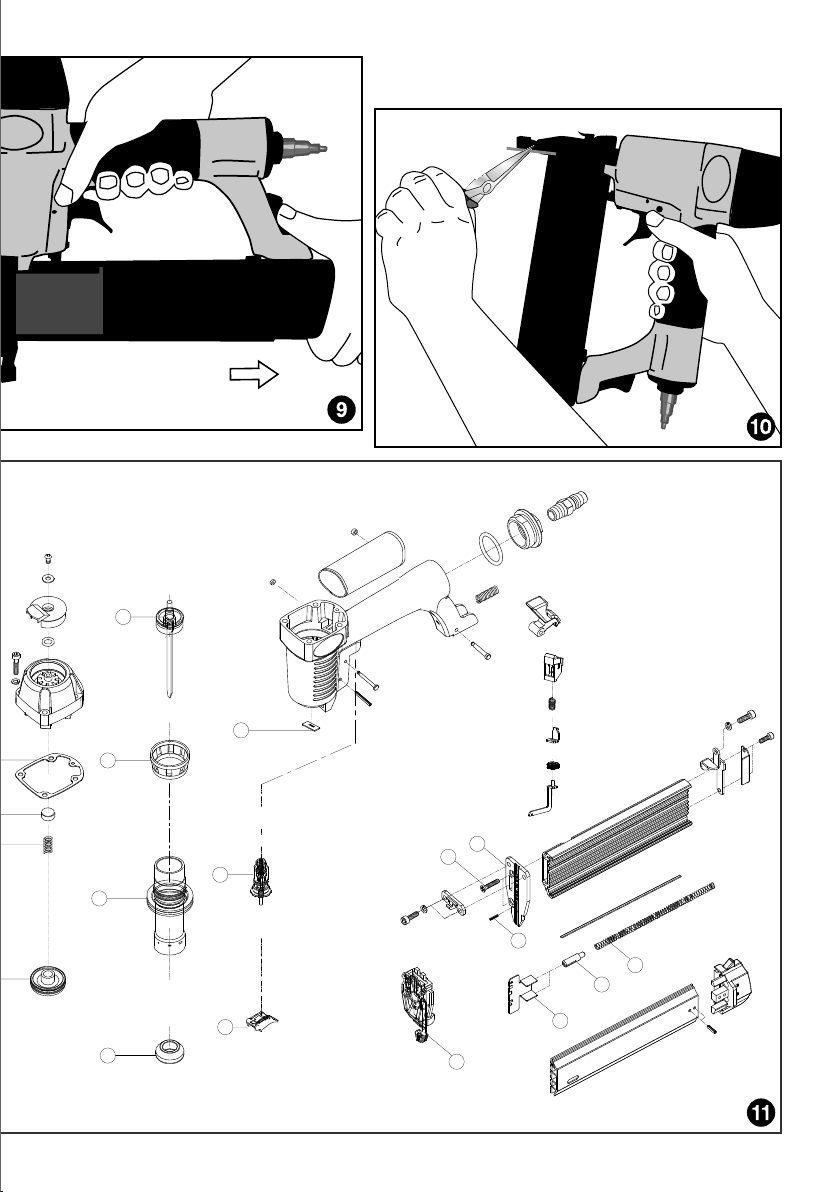 9

10

11