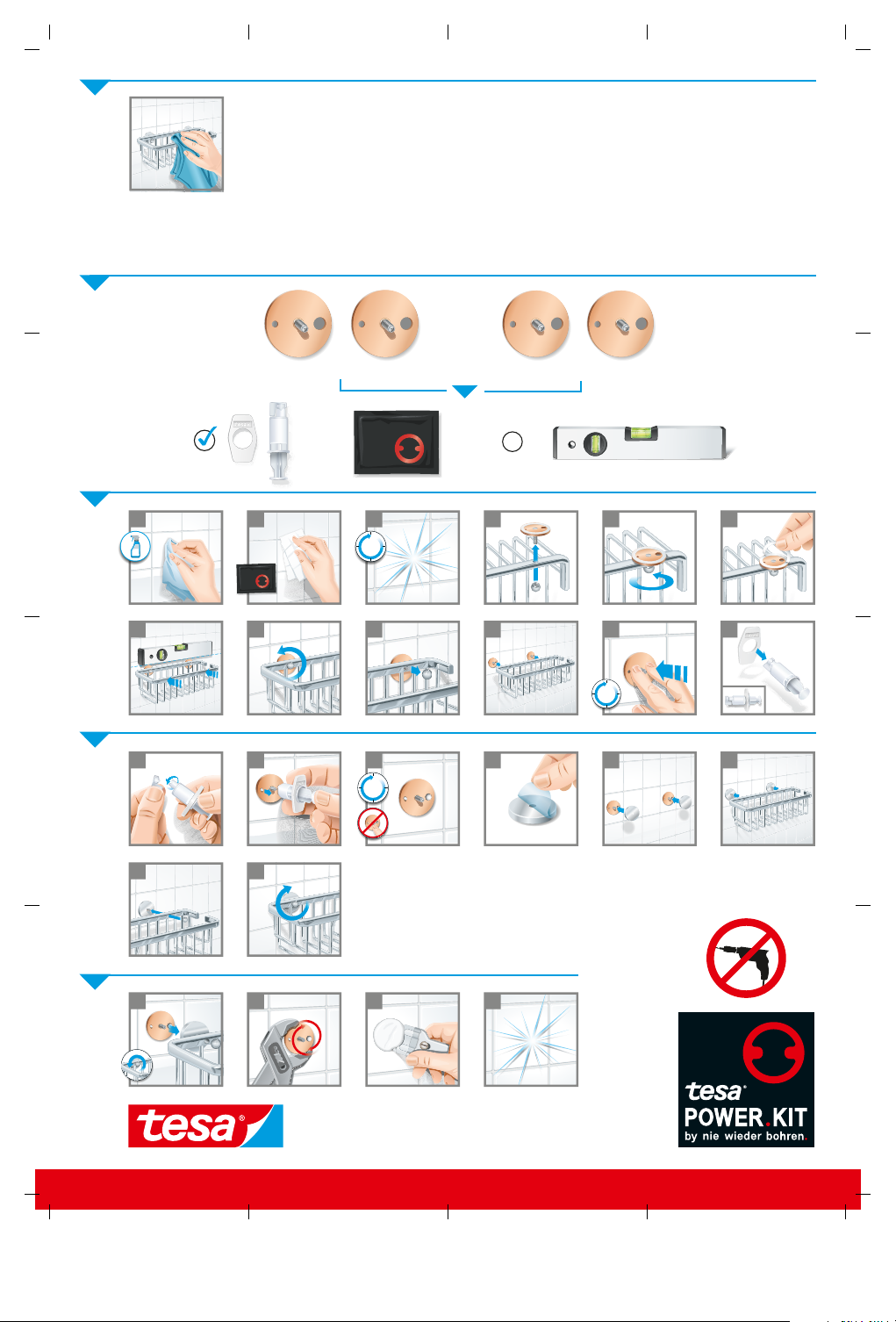 tesa

tesa
POWER.KIT
by nie wieder bohren.