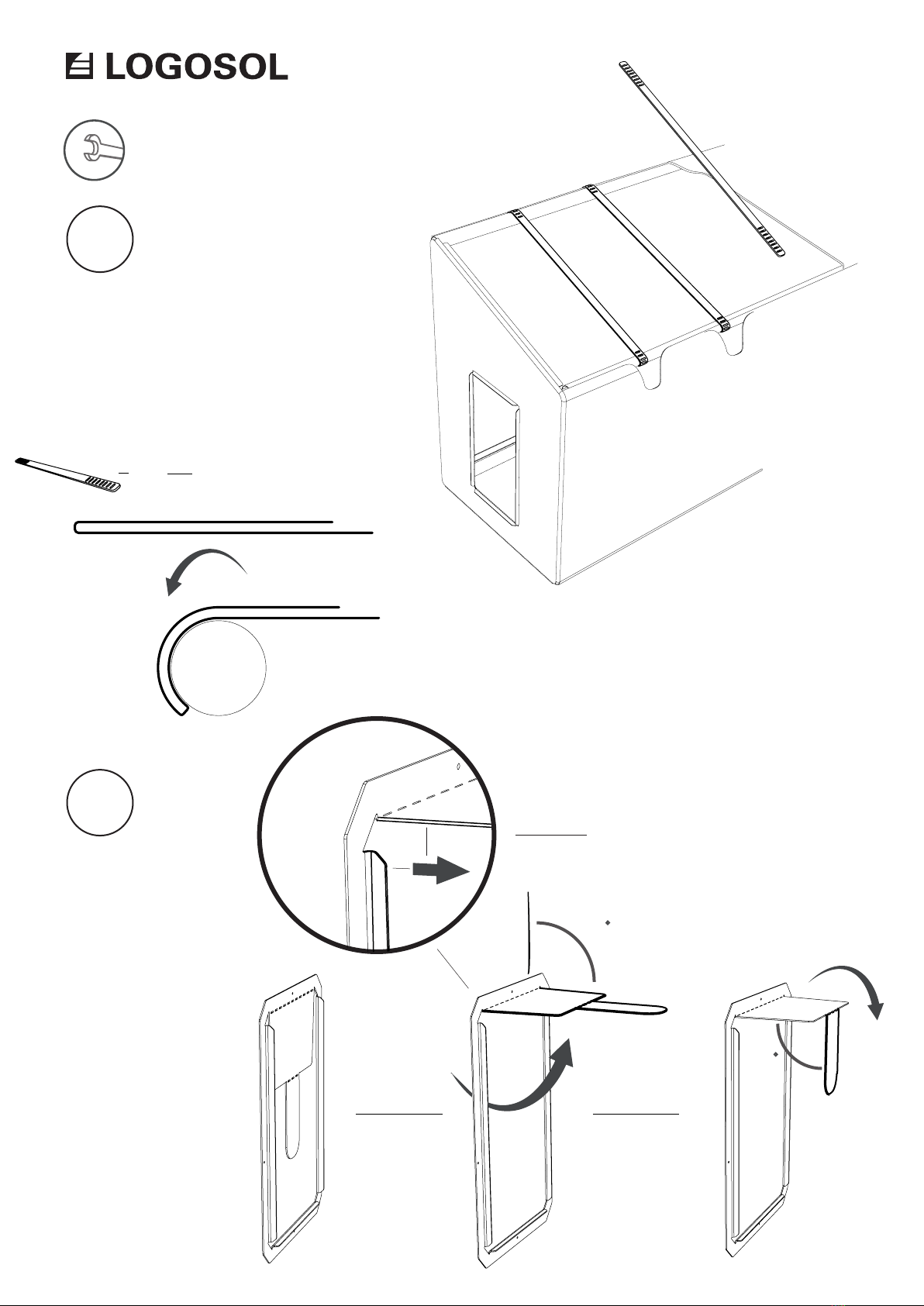 LOGOSOL