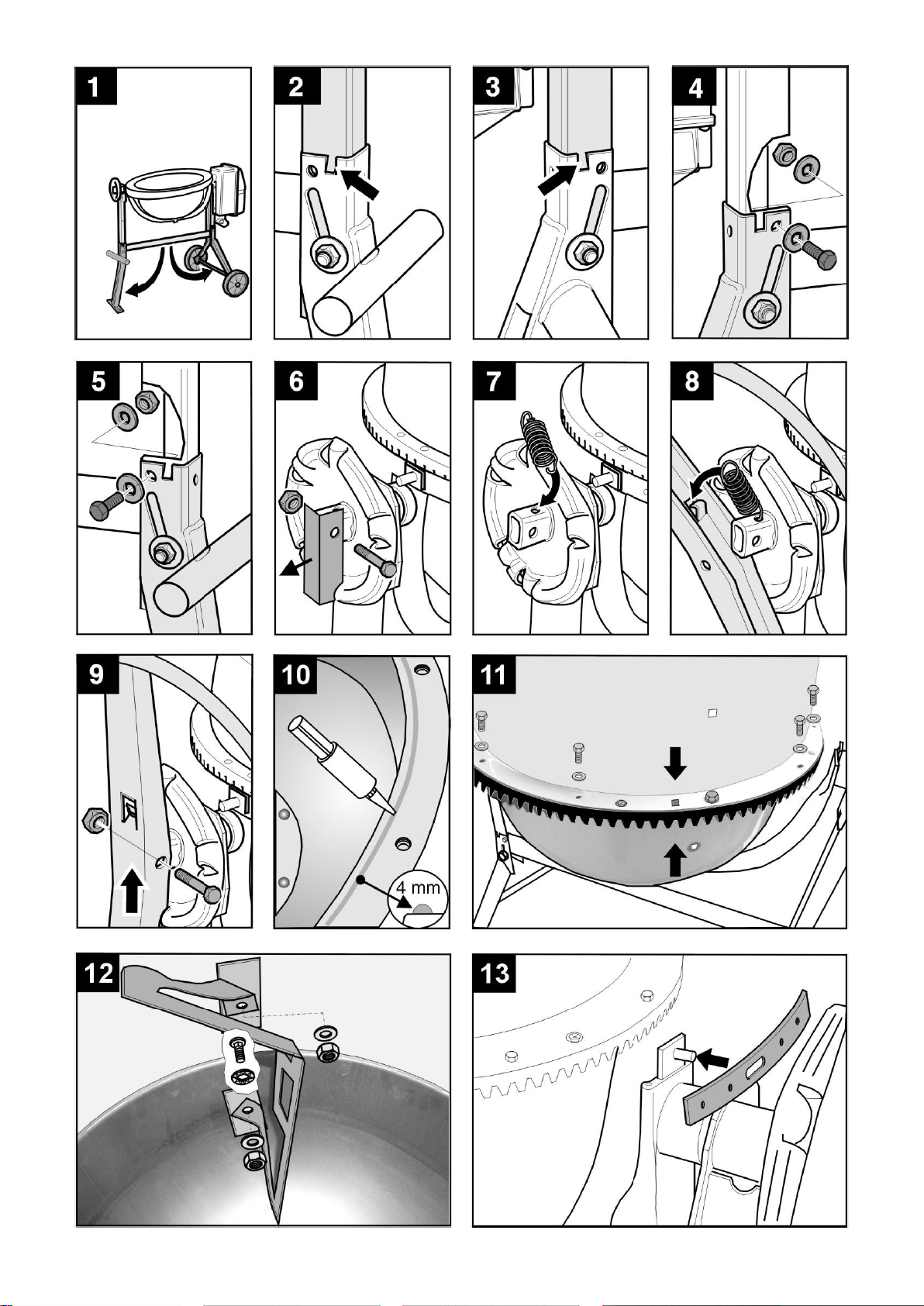 1

2

3

4

5

6

7

8

9

10

4 mm

11

12

13