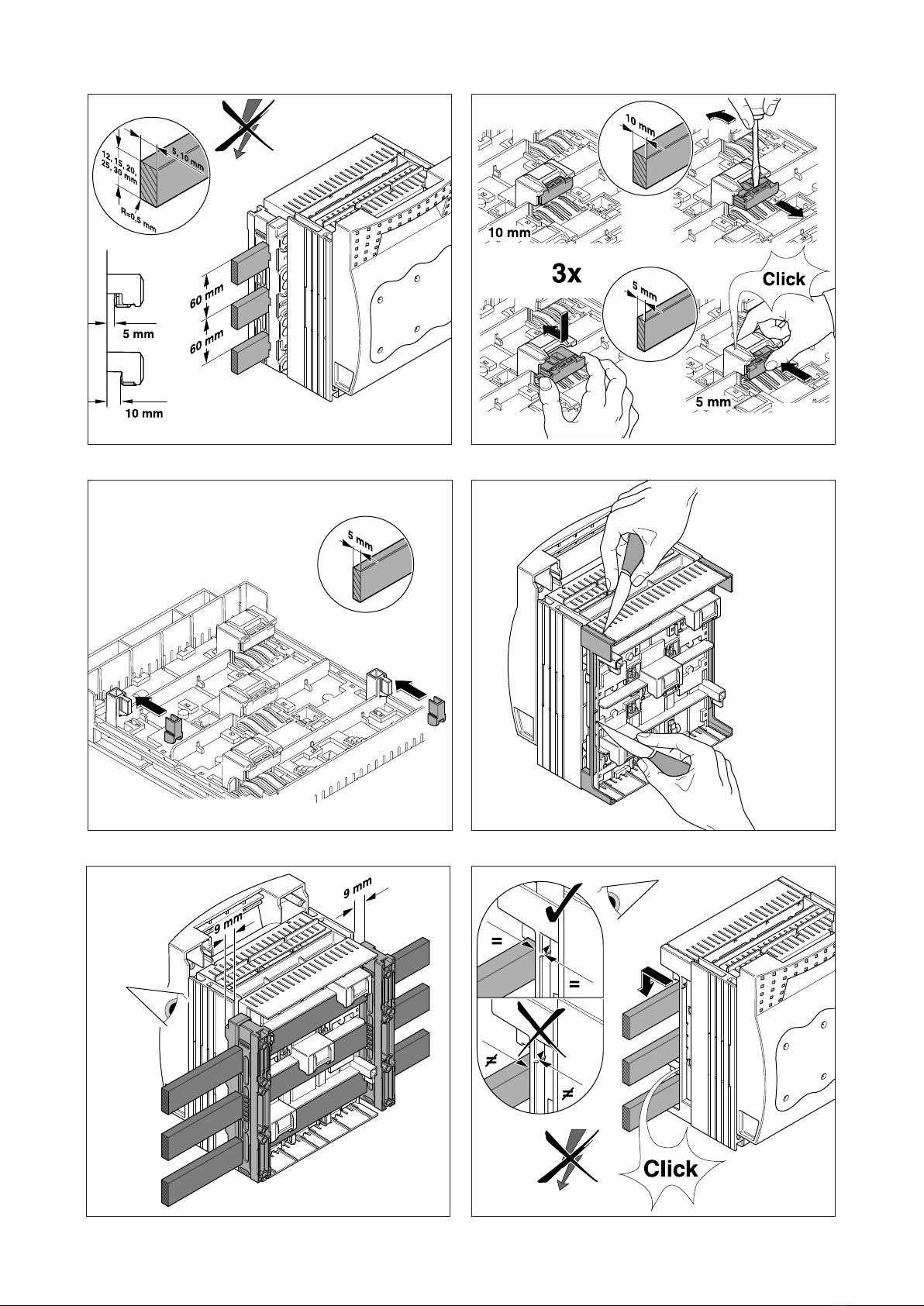 12, 15, 20, 25, 30 mm
5, 10 mm
R=0,5 mm
60 mm
60 mm
5 mm
10 mm

10 mm
10 mm
3x
5 mm
Click
5 mm

5 mm

9 mm
9 mm

=
=
≠
≠
Click