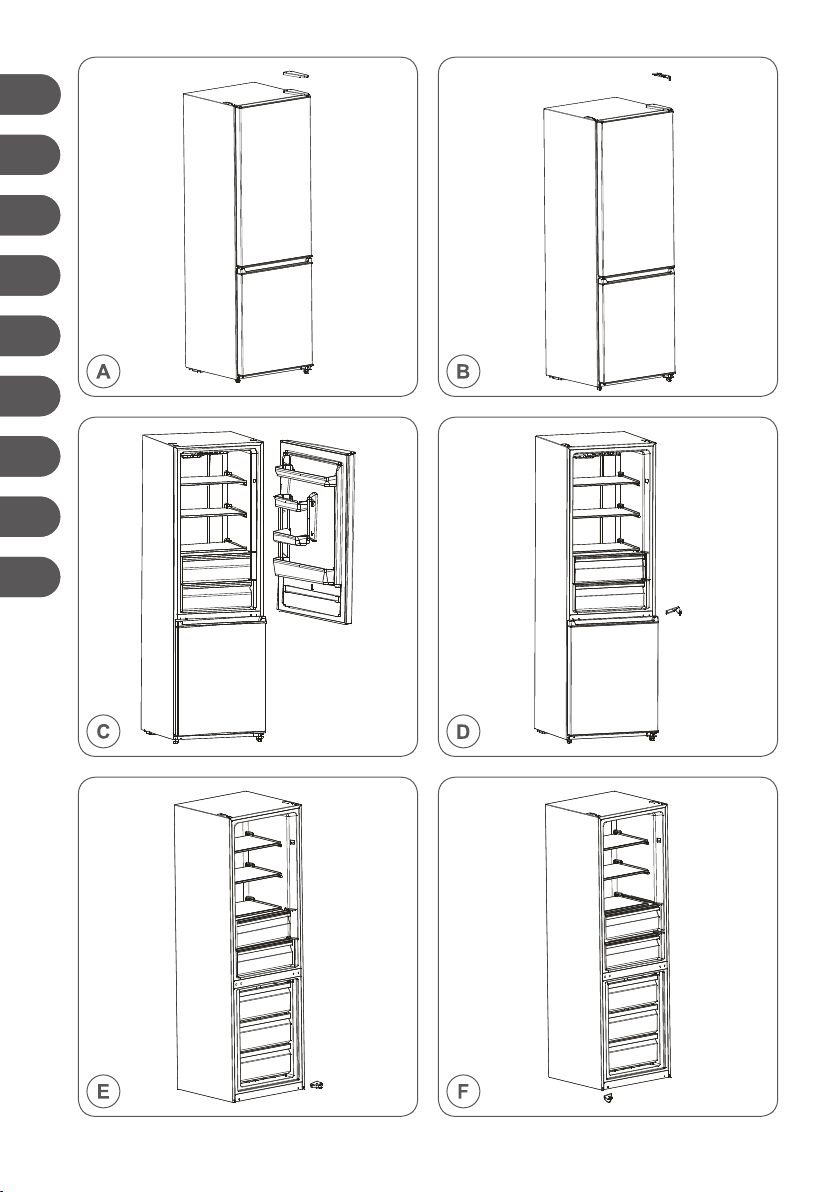 A

B

C

D

E

F