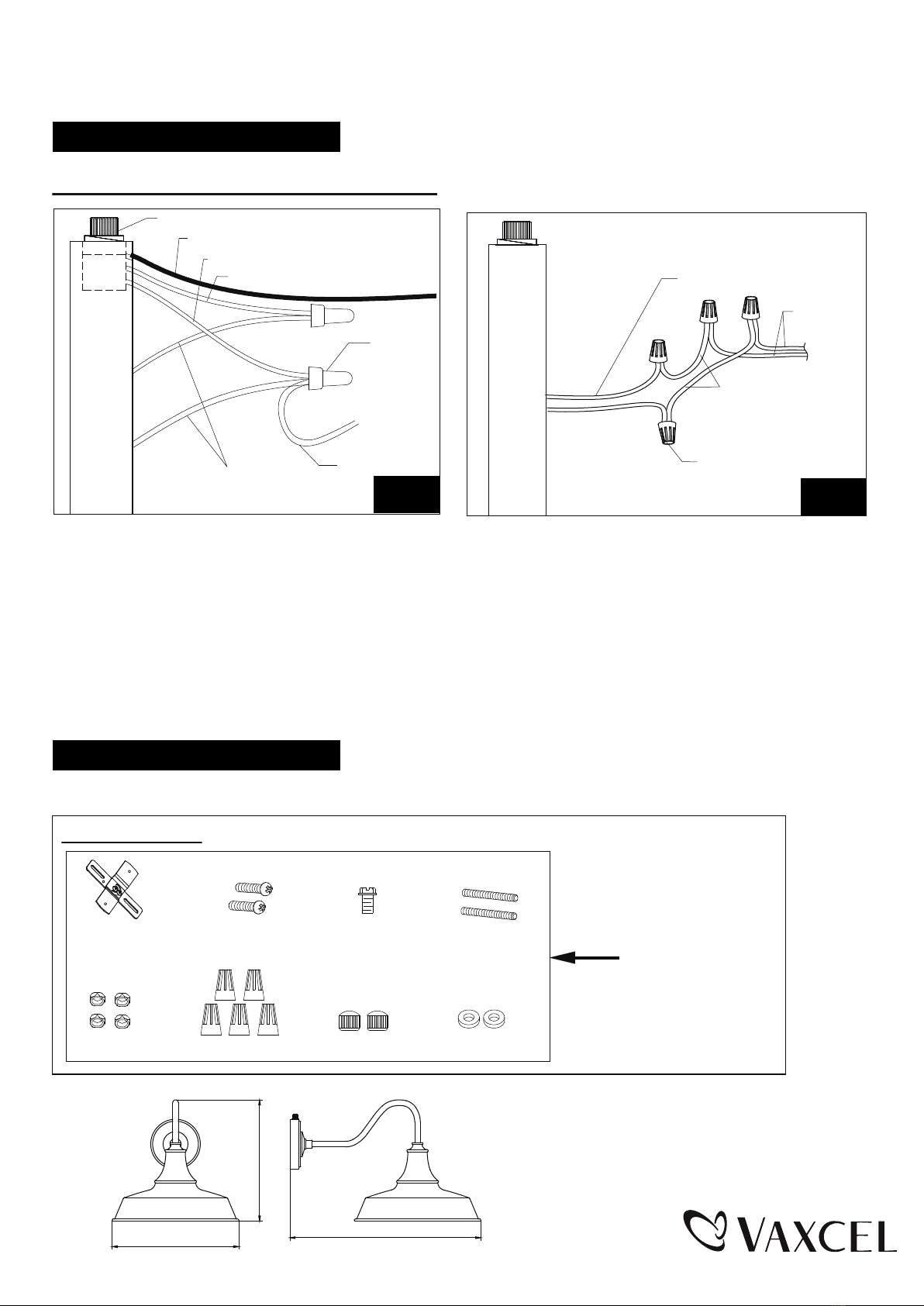 VAXCEL