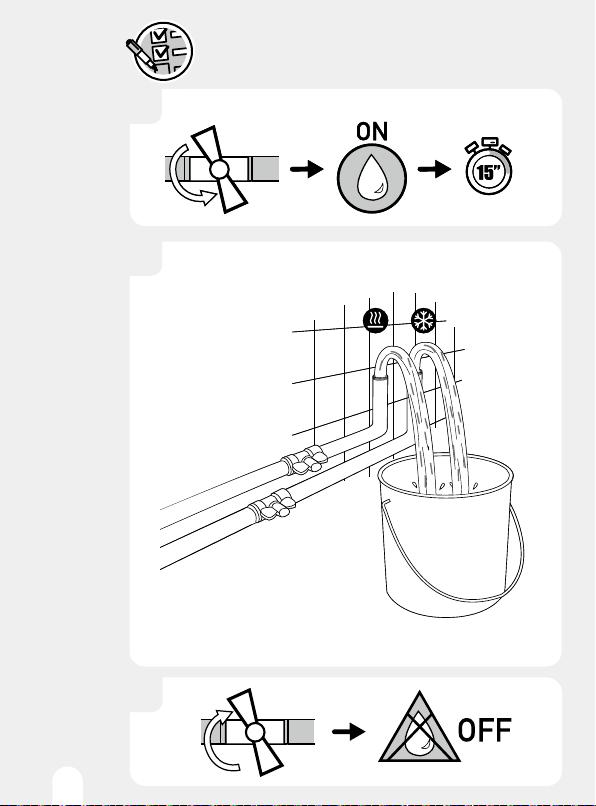 ON

15"

OFF