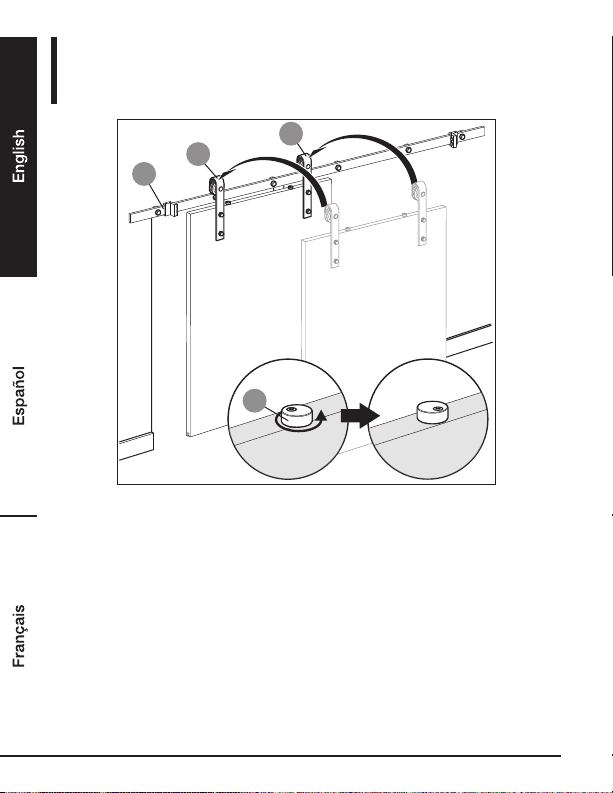 English

Español

Français