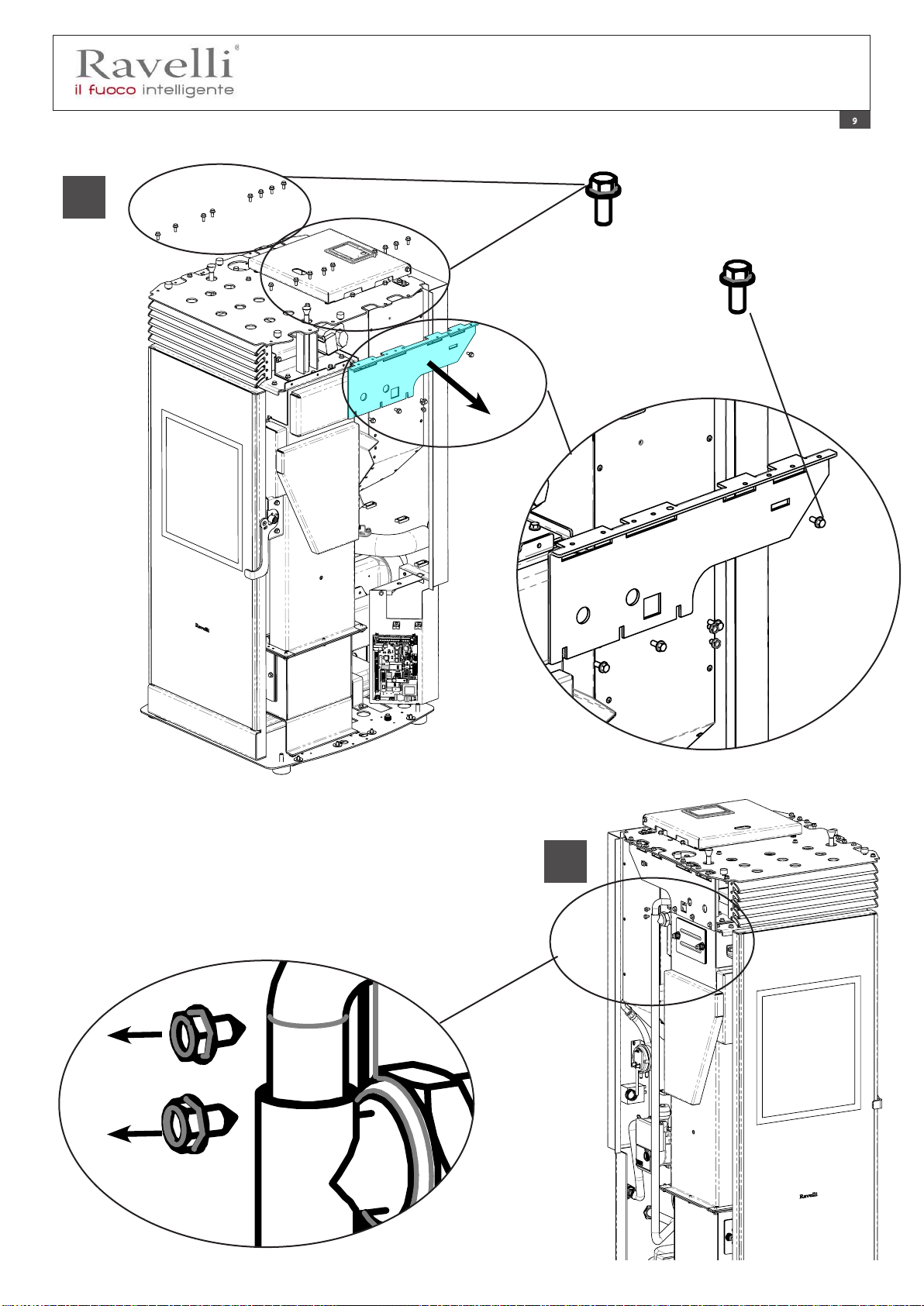 Ravelli®
il fuoco intelligente

9

Ravelli

Ravelli