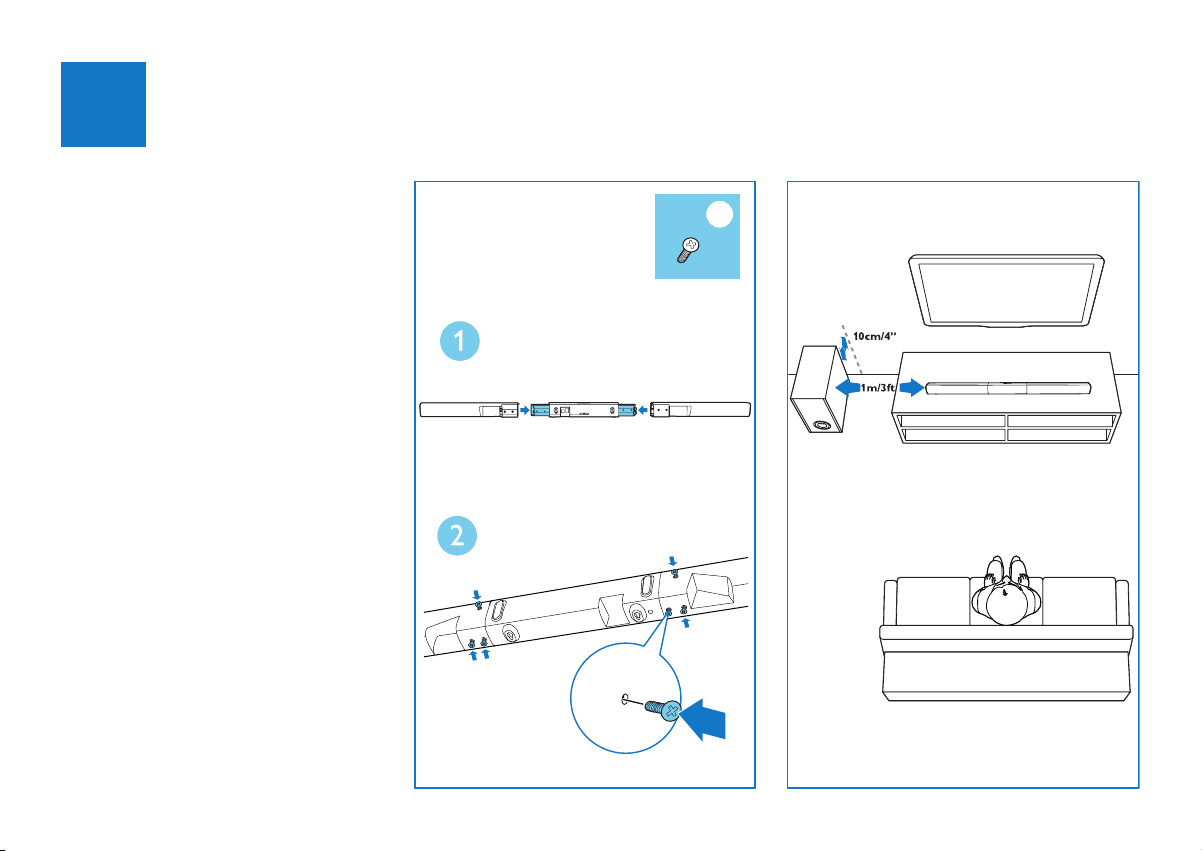 1

2

10cm/4"

1m/3ft