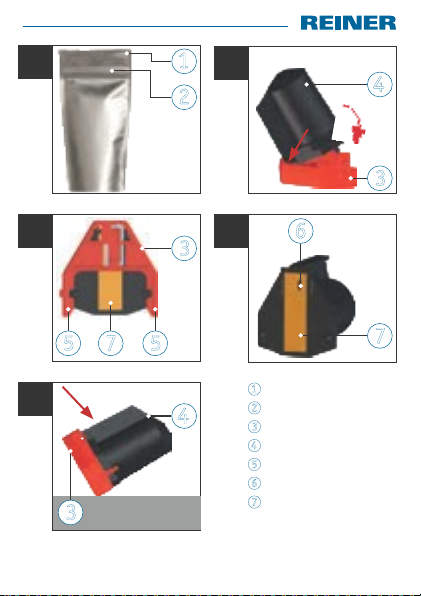 REINER

1
2

4
3

3
5
7
5

6
7

4
3

1
2
3
4
5
6
7