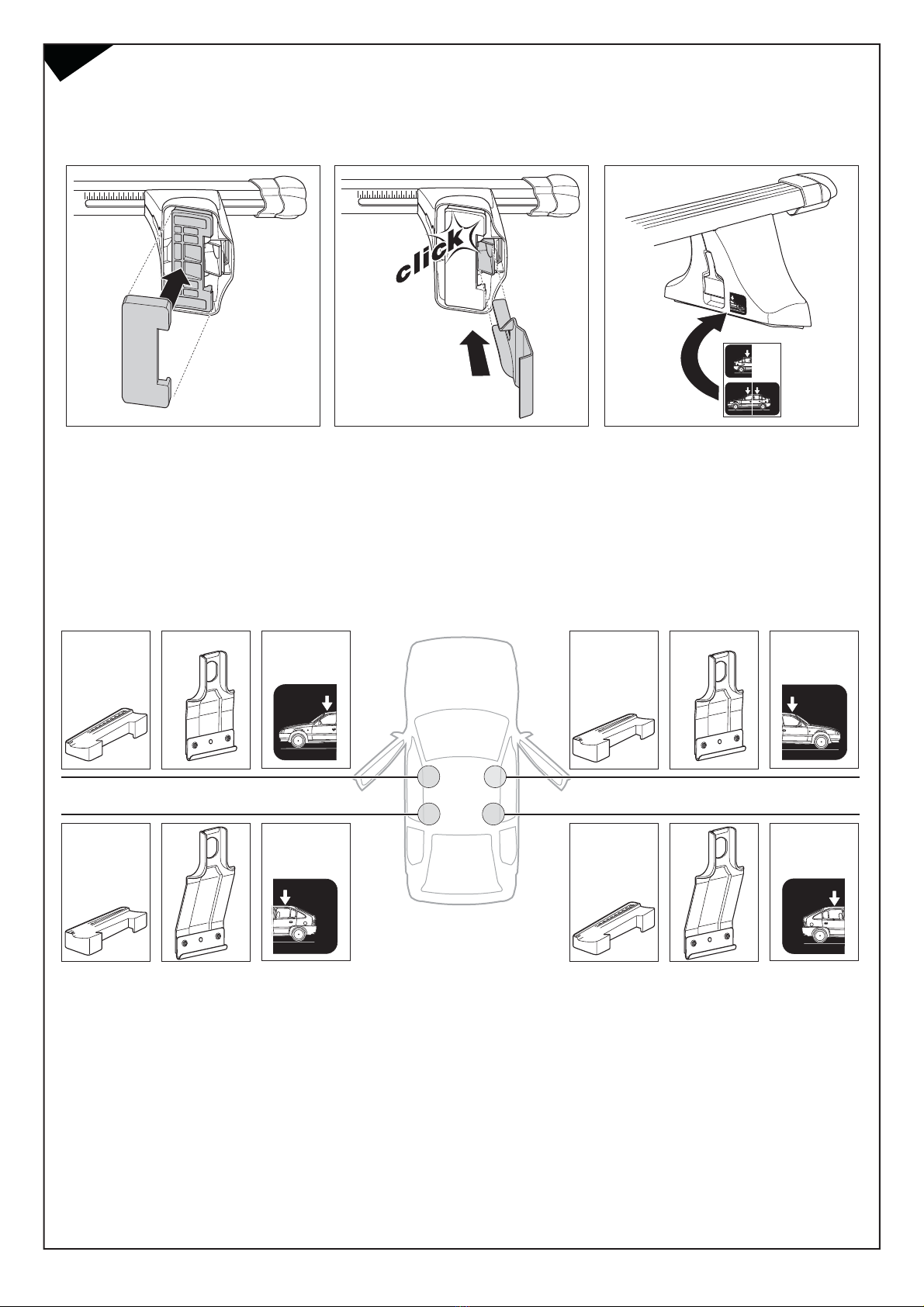 click