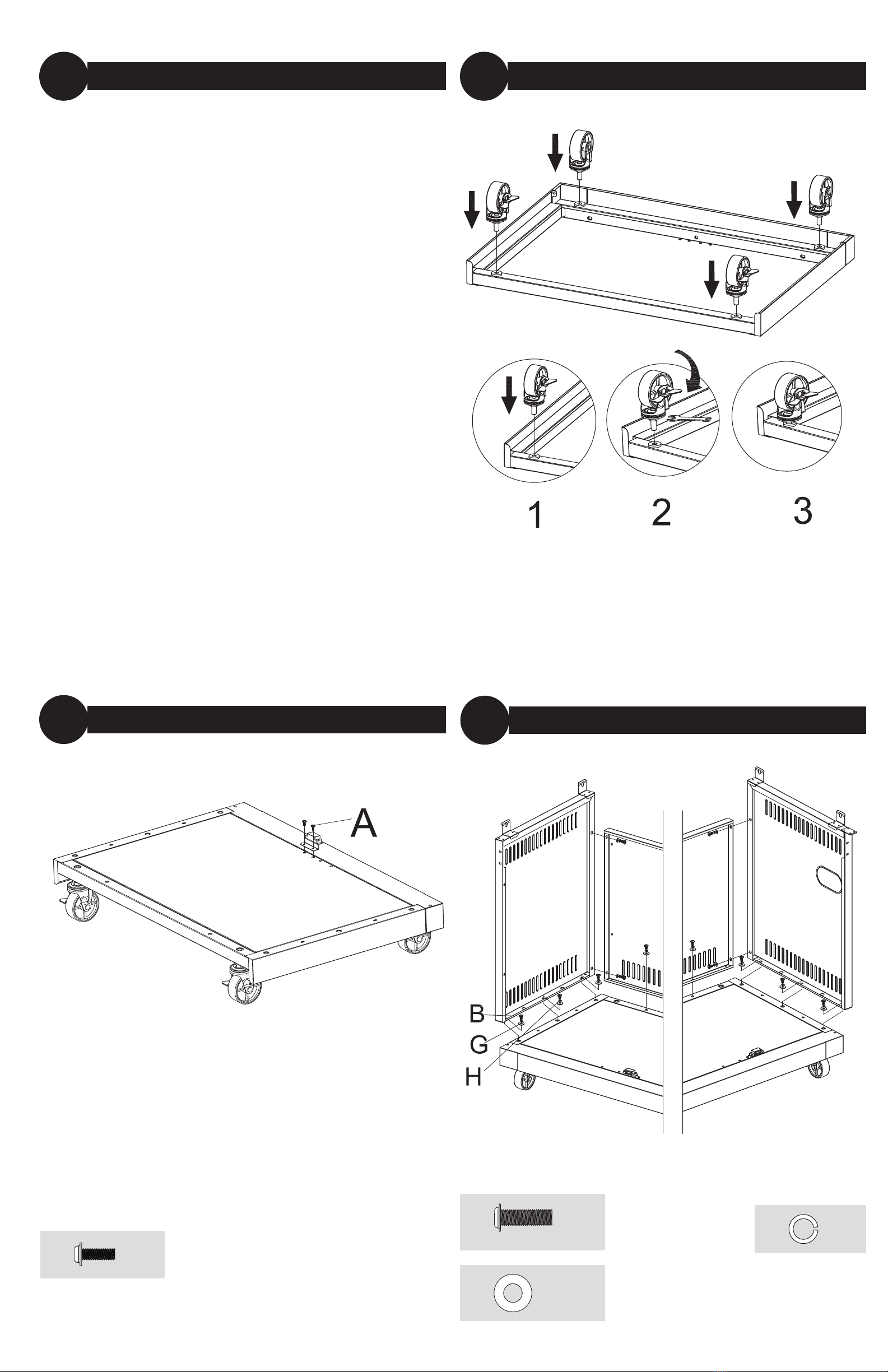 1
2
3

A

B
G
H