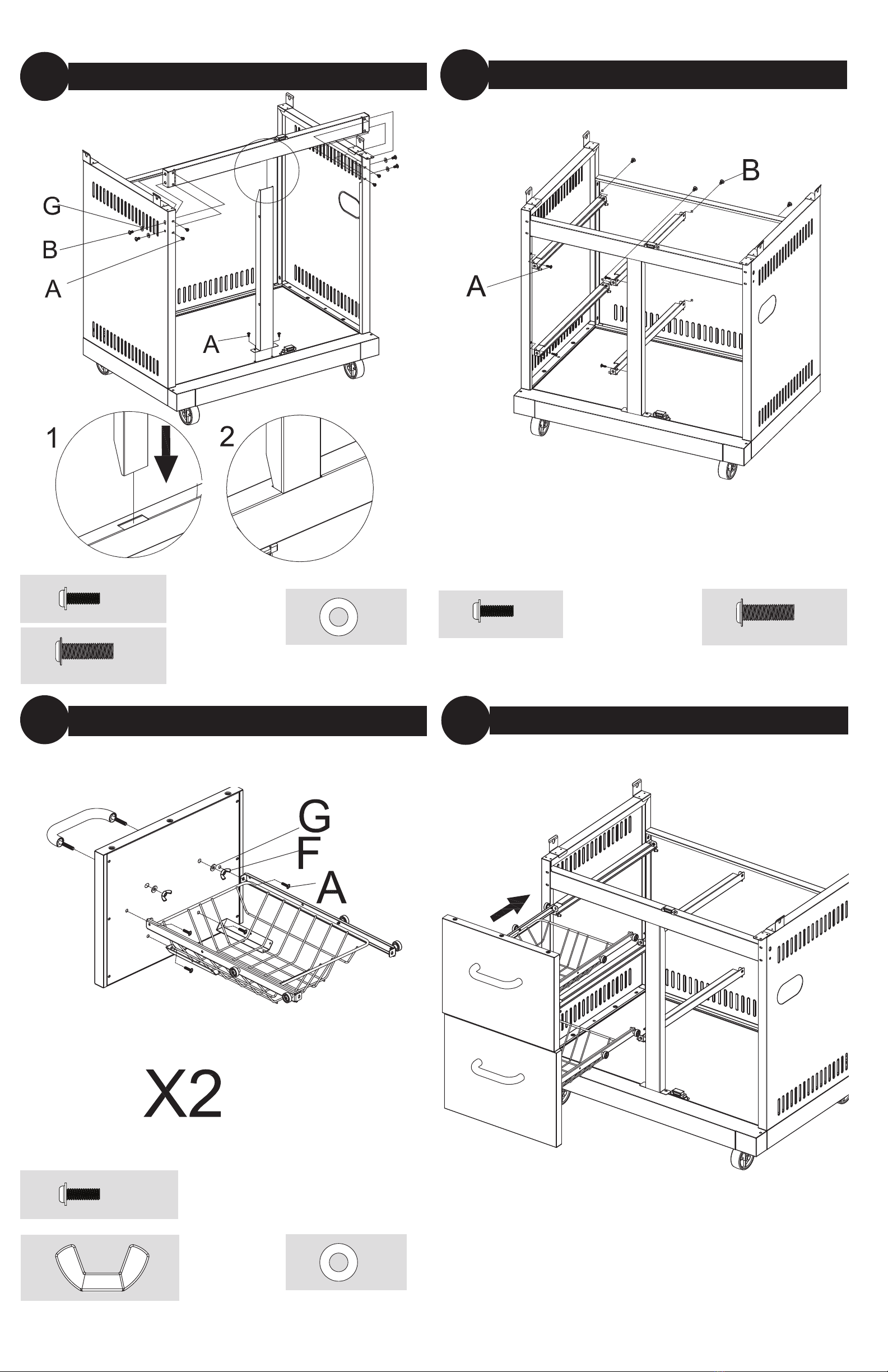 G
B
A
A
1
2

B
A

G
F
A
X2