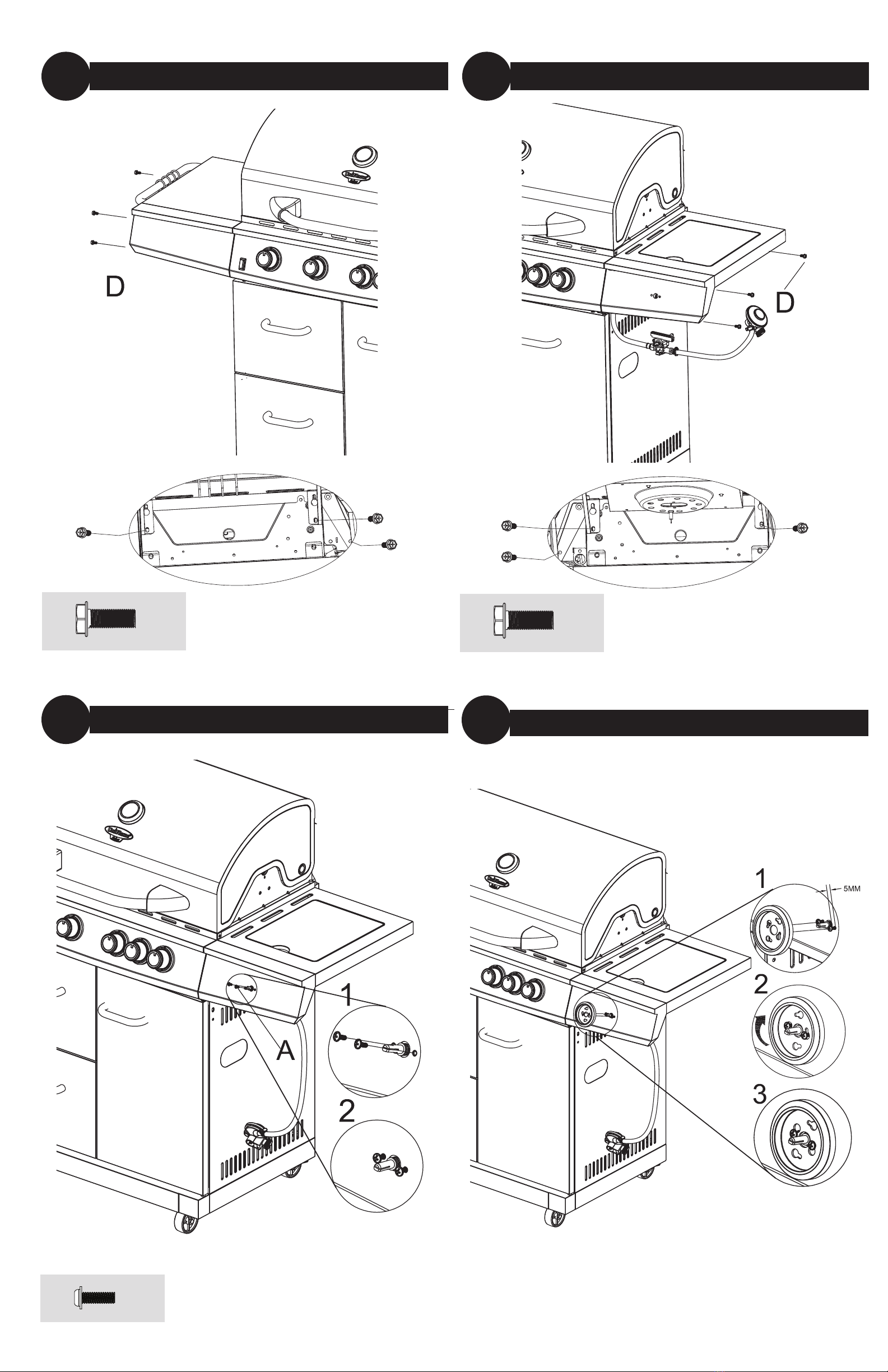 D

D

1

A

2

1

5MM

2

3