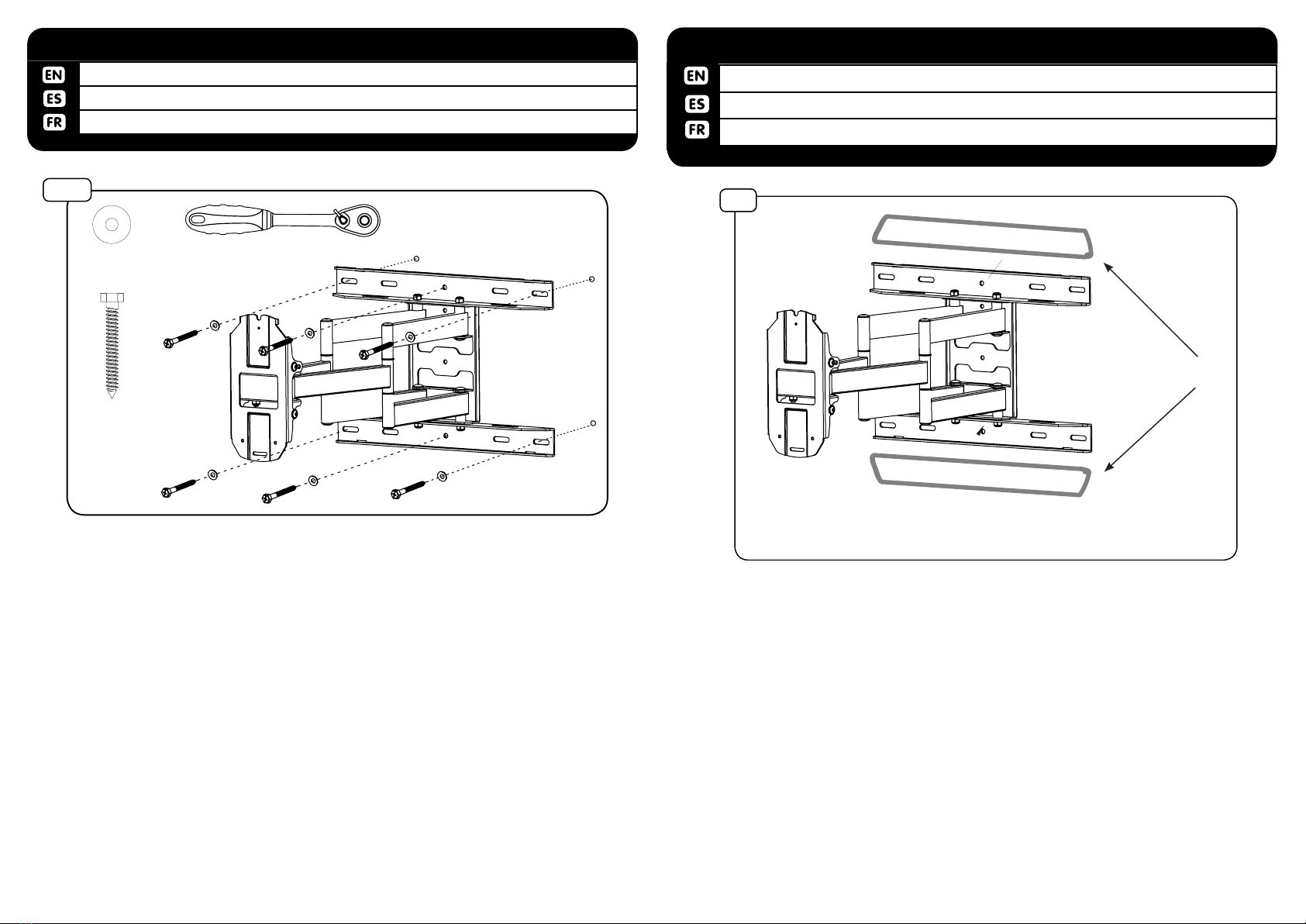 EN
ES
FR

EN
ES
FR