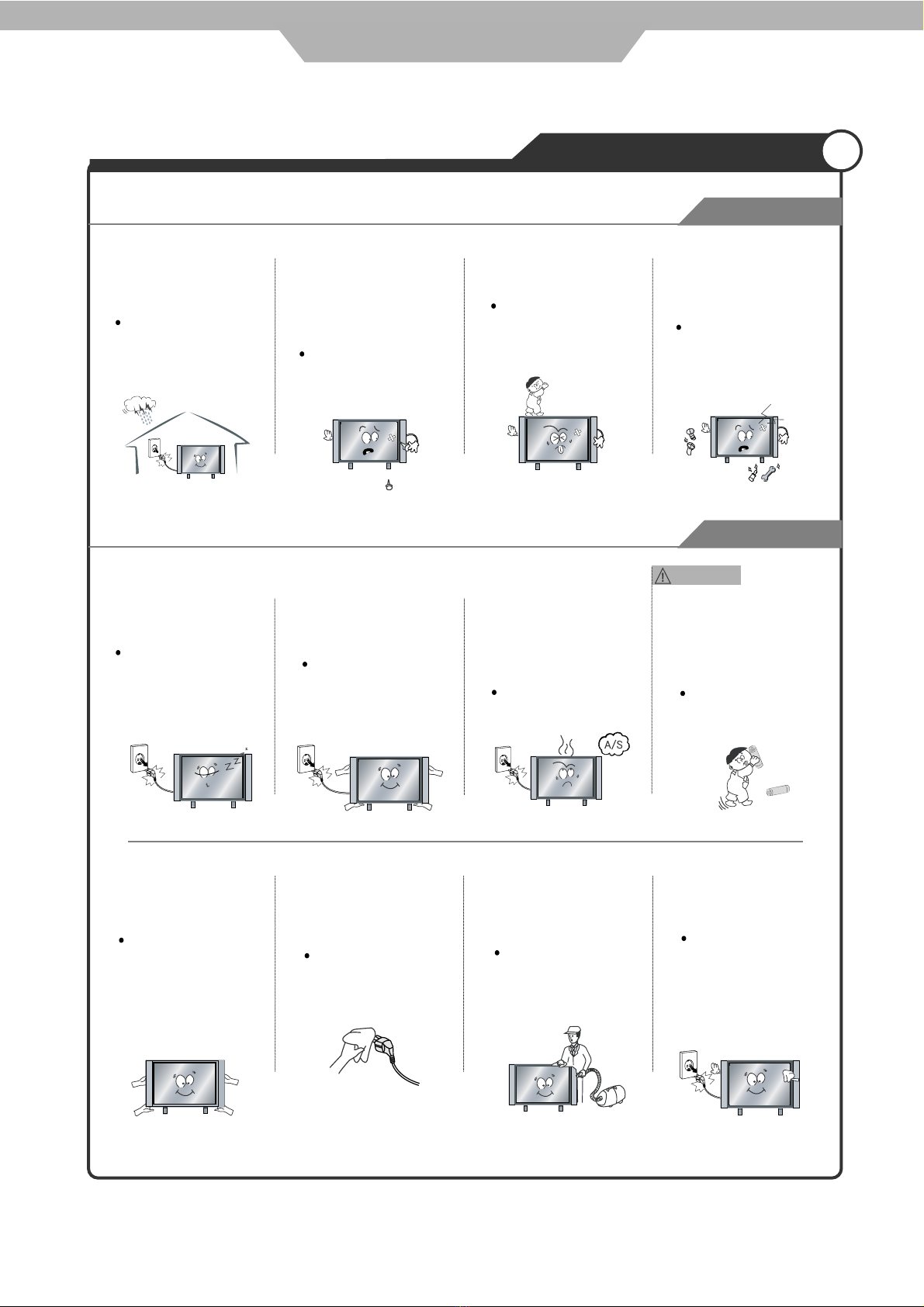 A/S