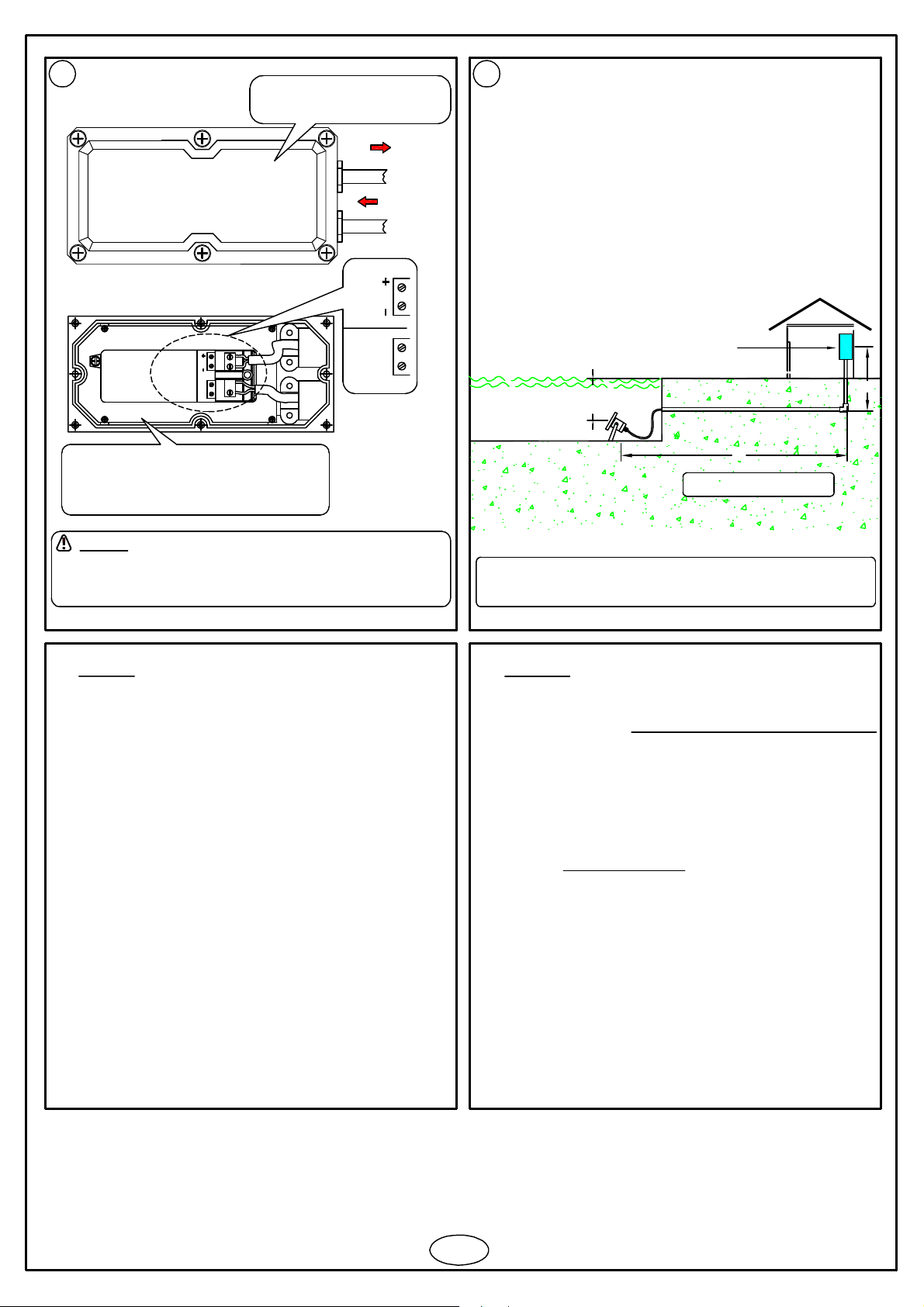 +

-