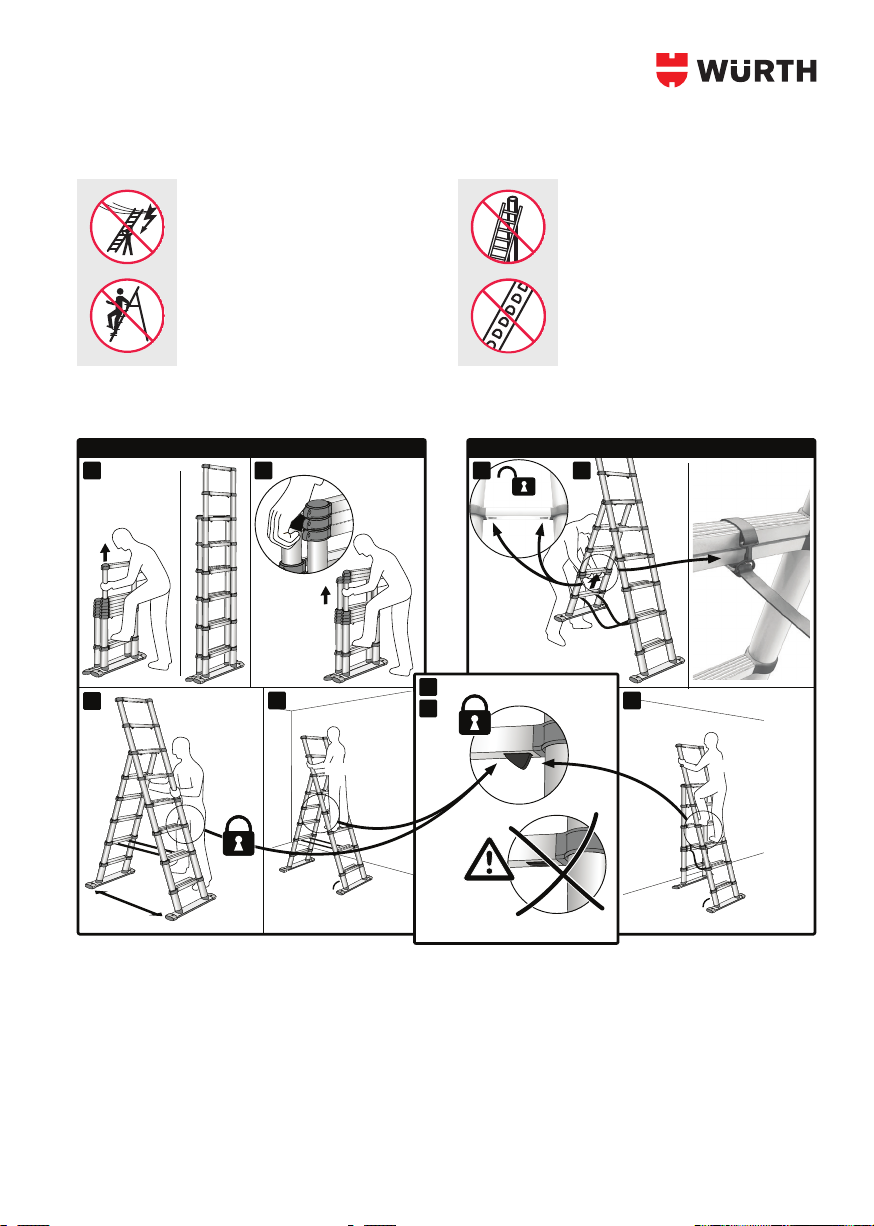 WÜRTH