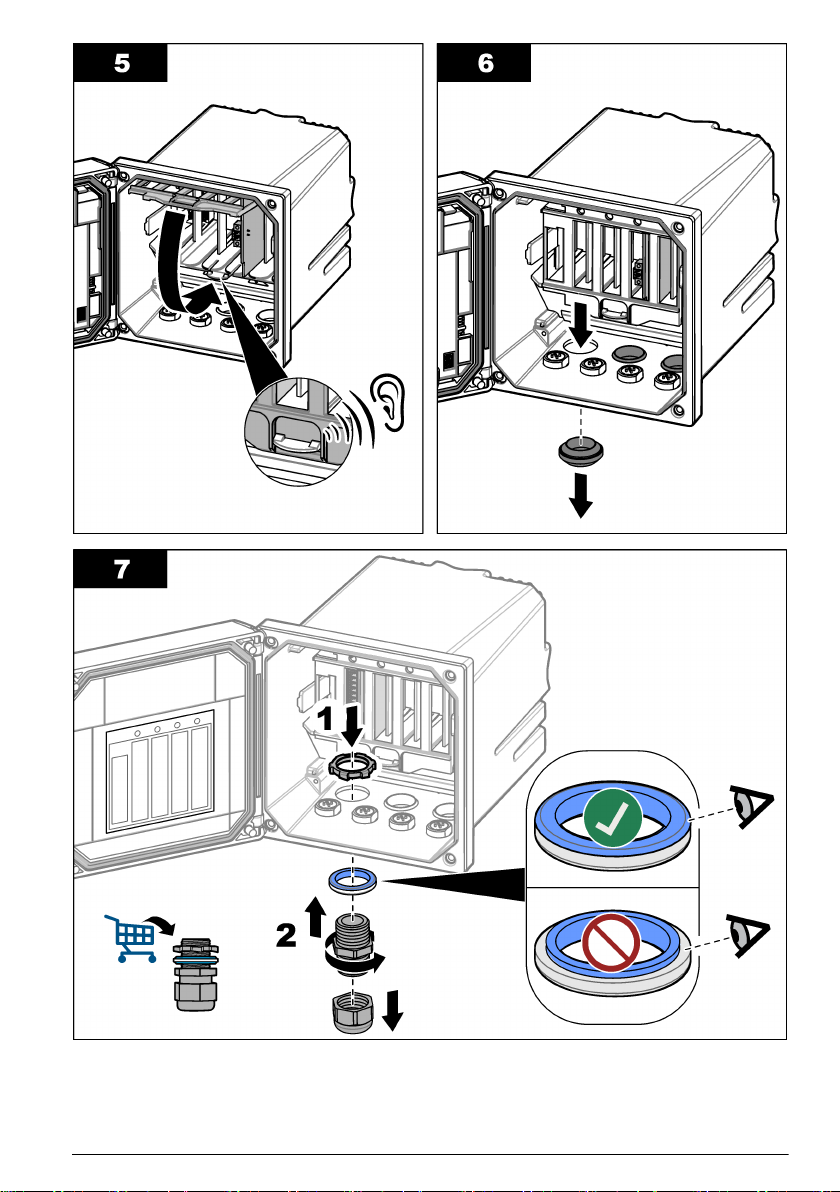 5

6

7

1

2