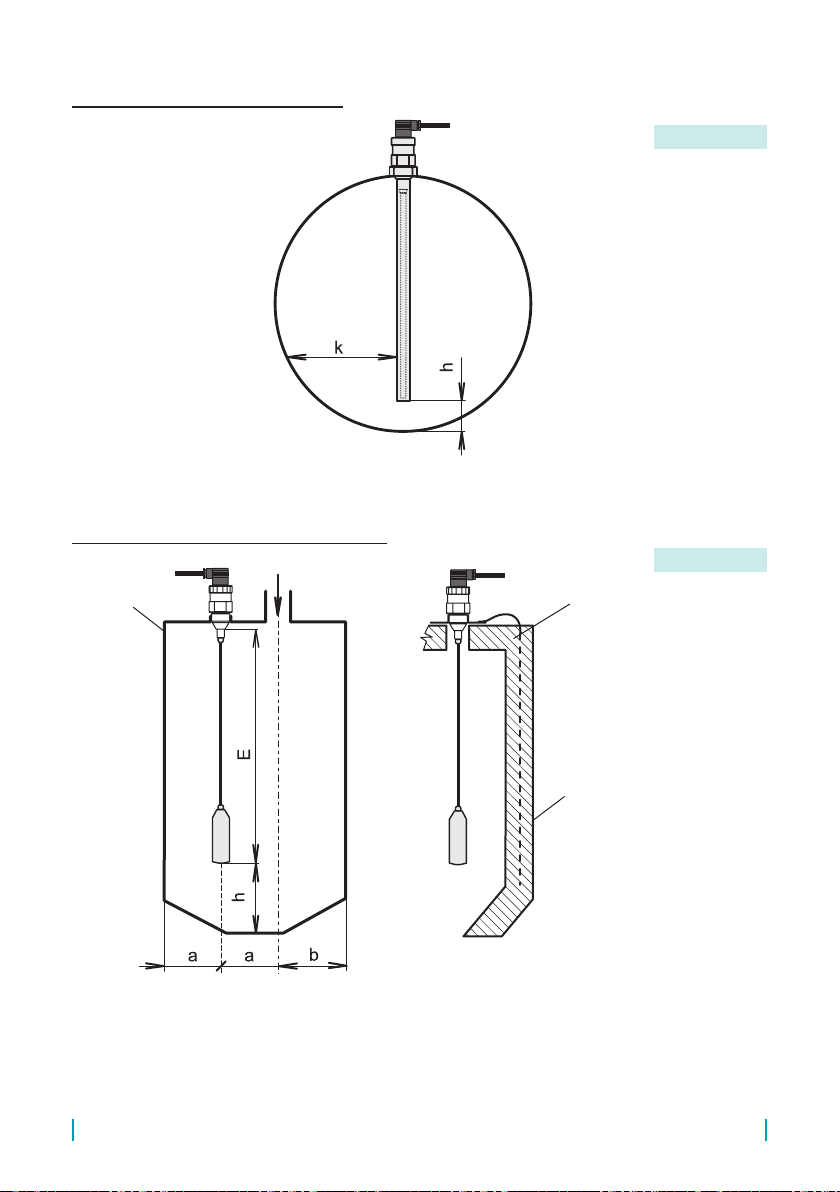 k

h

E

h

a

a

b