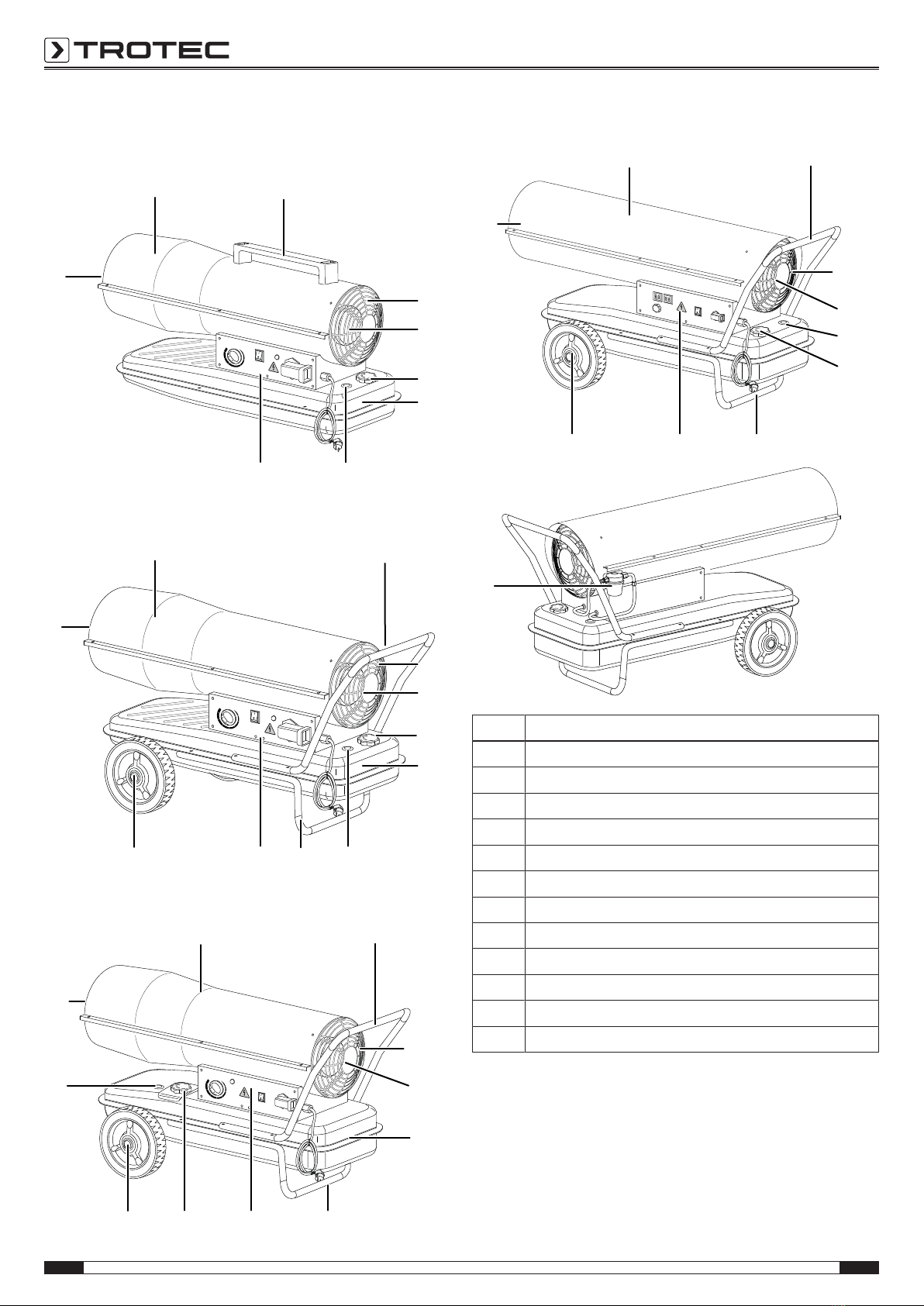 TROTEC