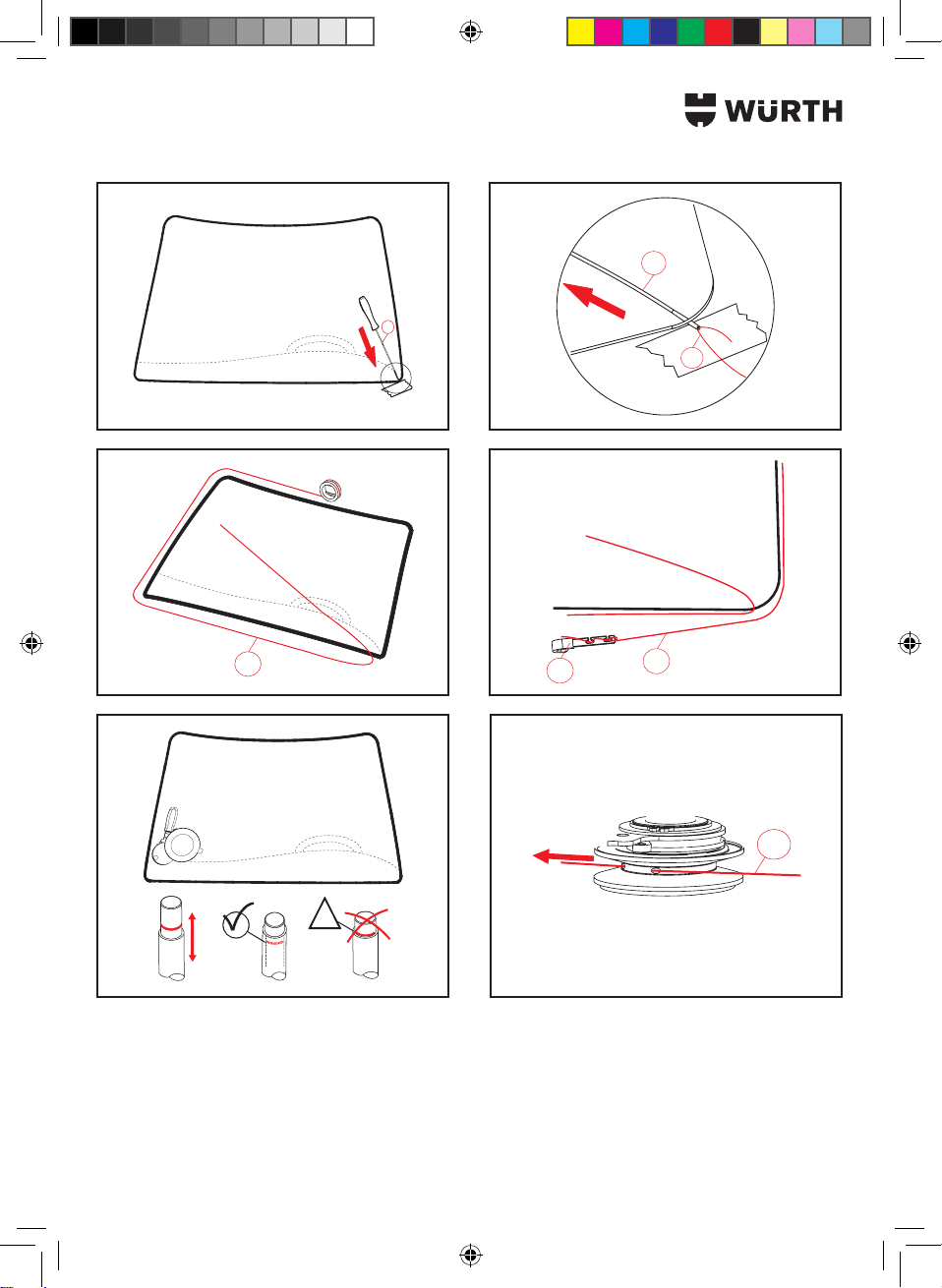 WÜRTH