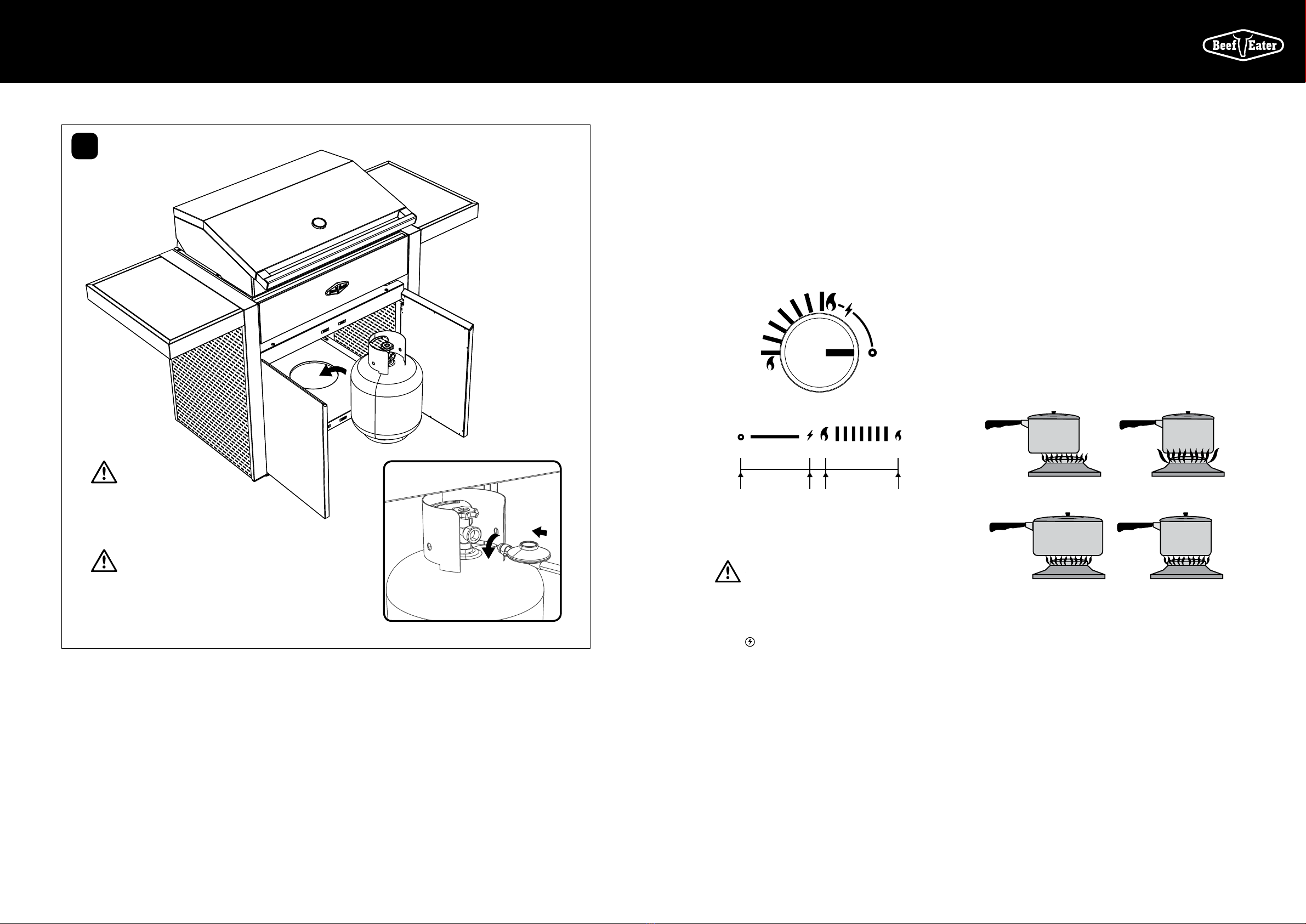 Beef Eater