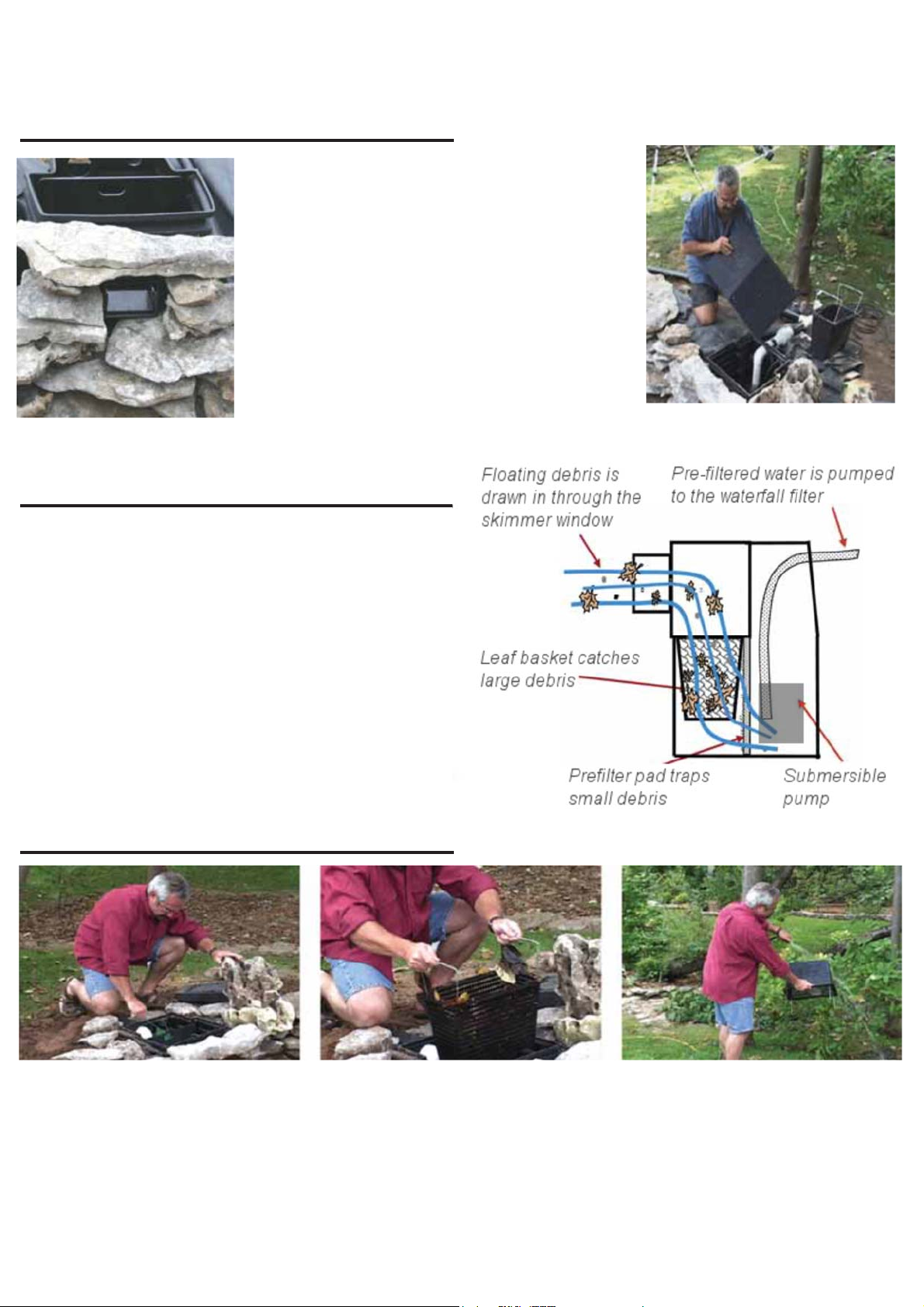 Floating debris is drawn in through the skimmer window

Pre-filtered water is pumped to the waterfall filter

Leaf basket catches large debris

Prefilter pad traps small debris

Submersible pump