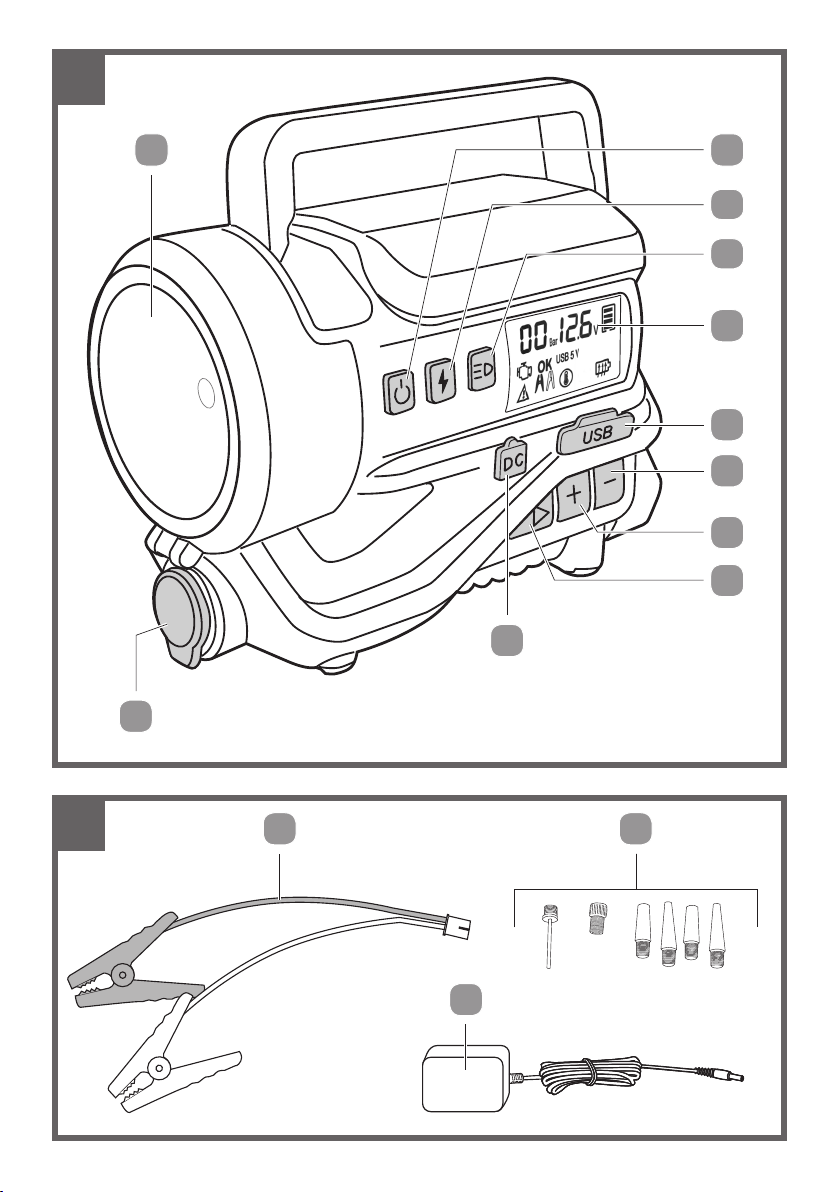 00 Bar 12.6 V
OK
USB 5 V
USB
DC
+
−