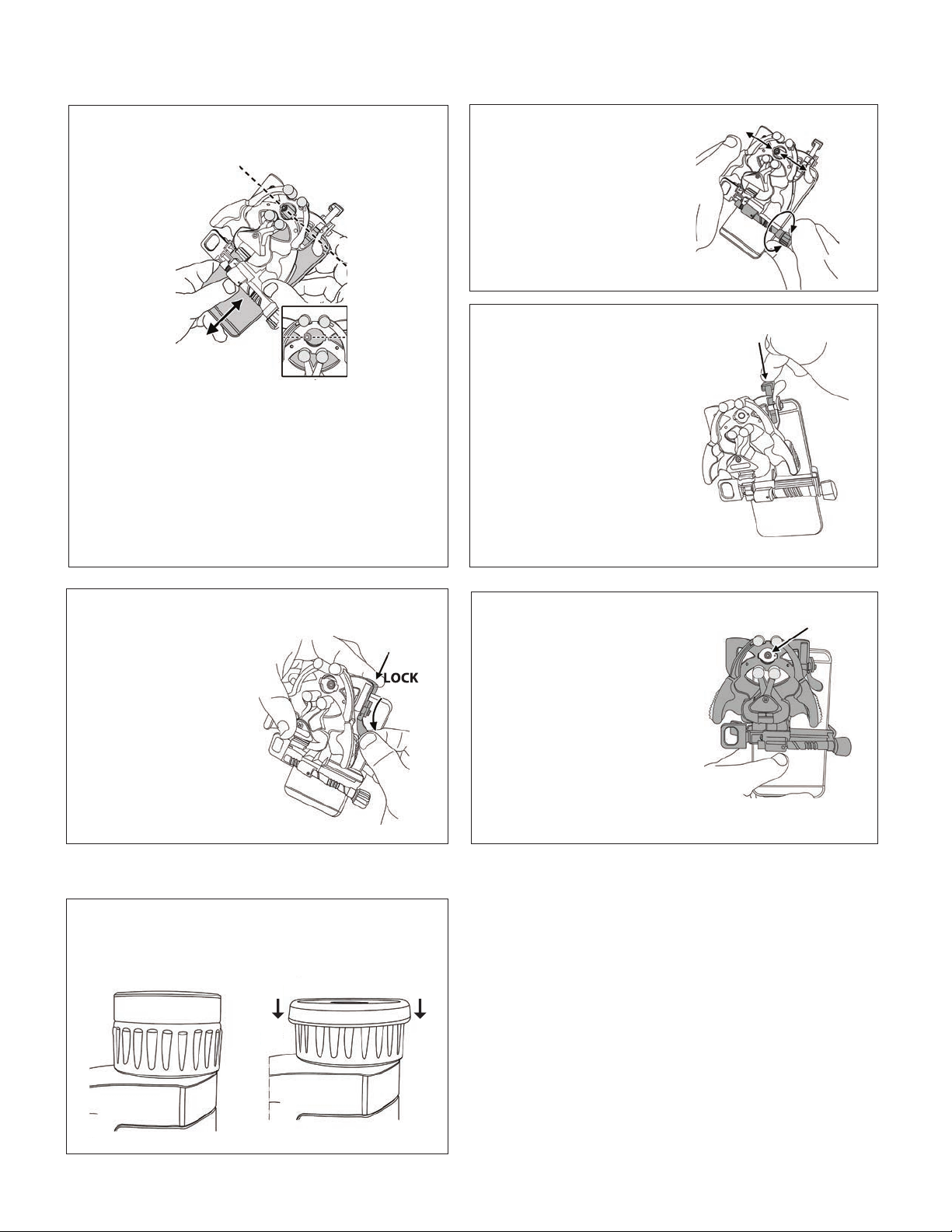 LOCK