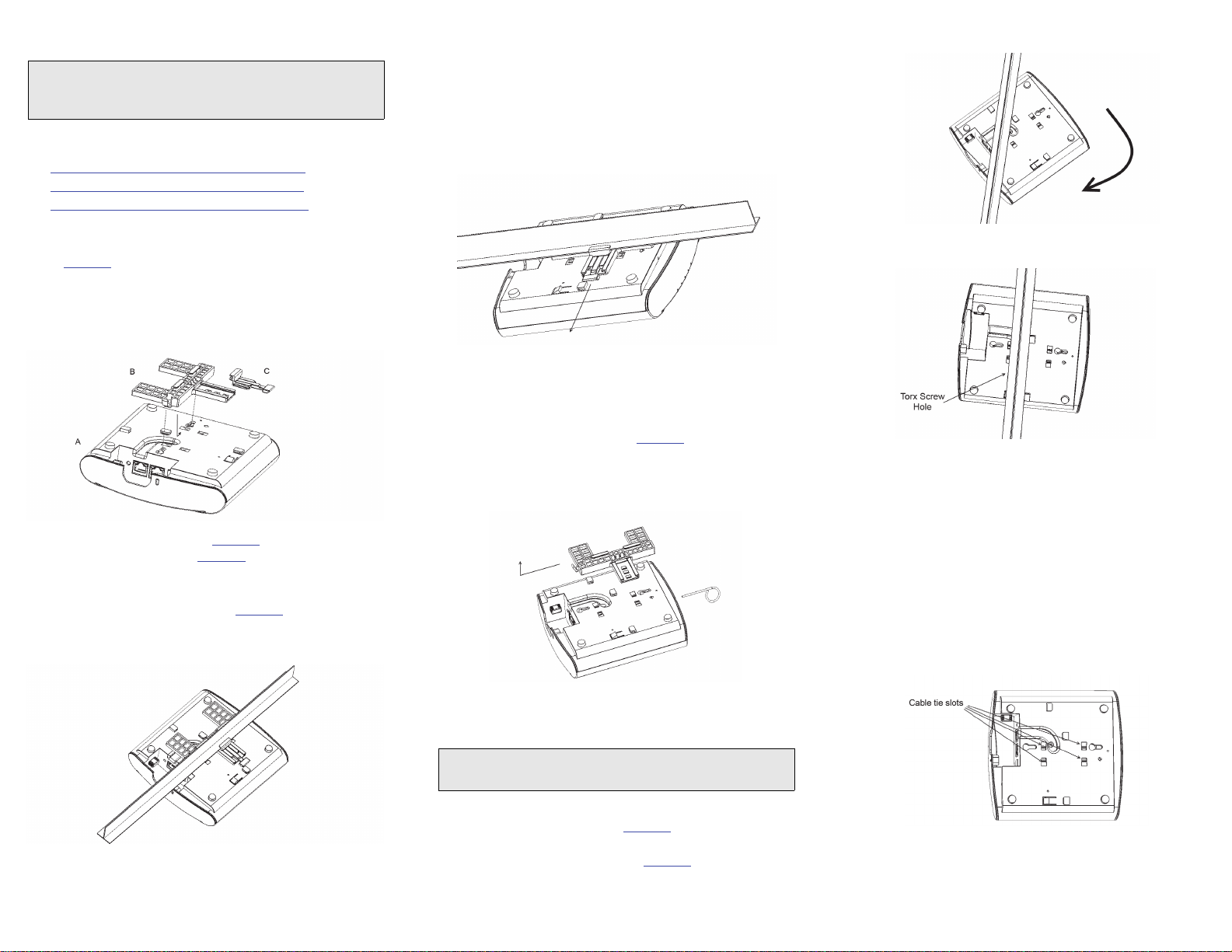 B

C

A

Torx Screw
Hole

Cable tie slots