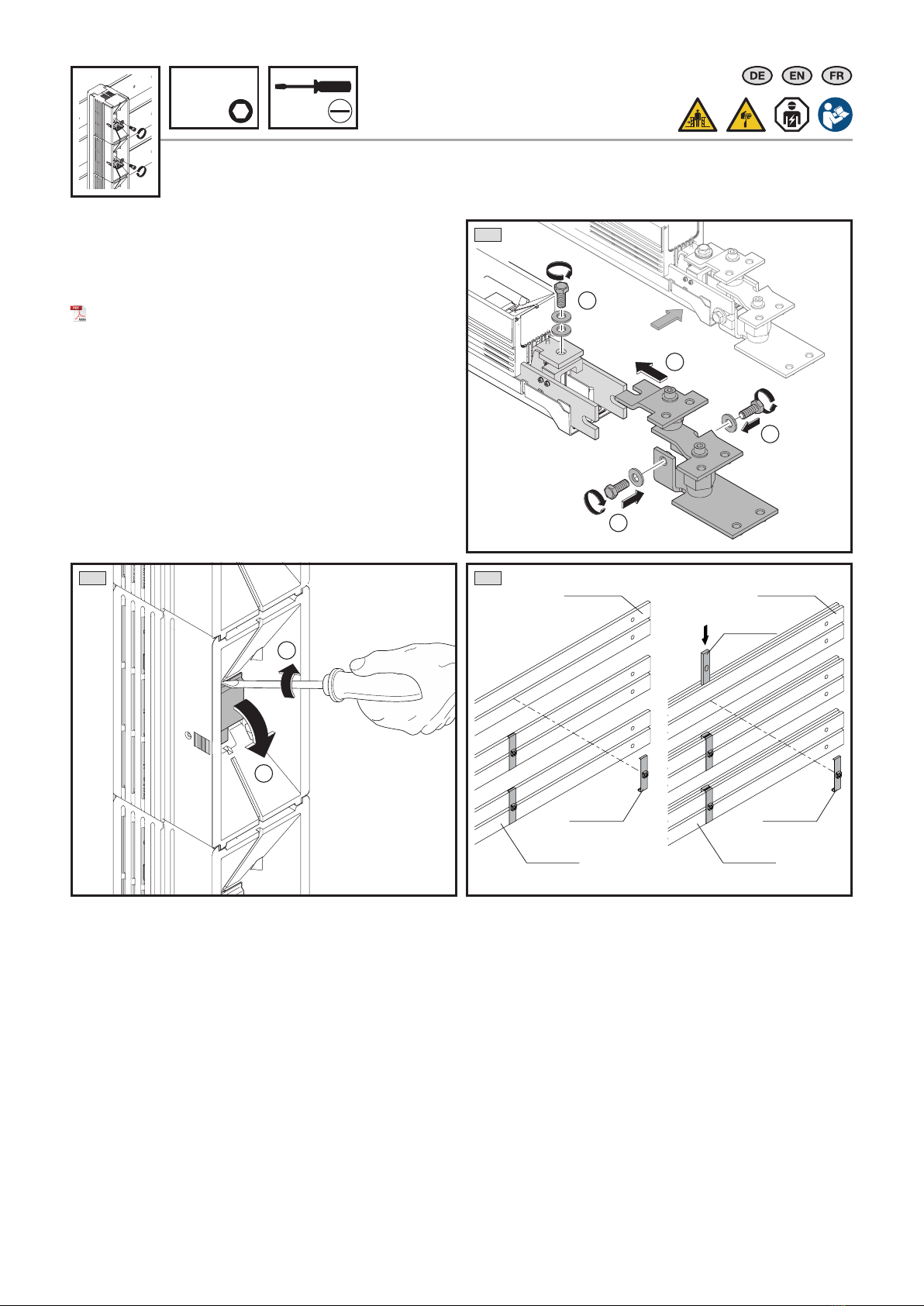 DE EN FR