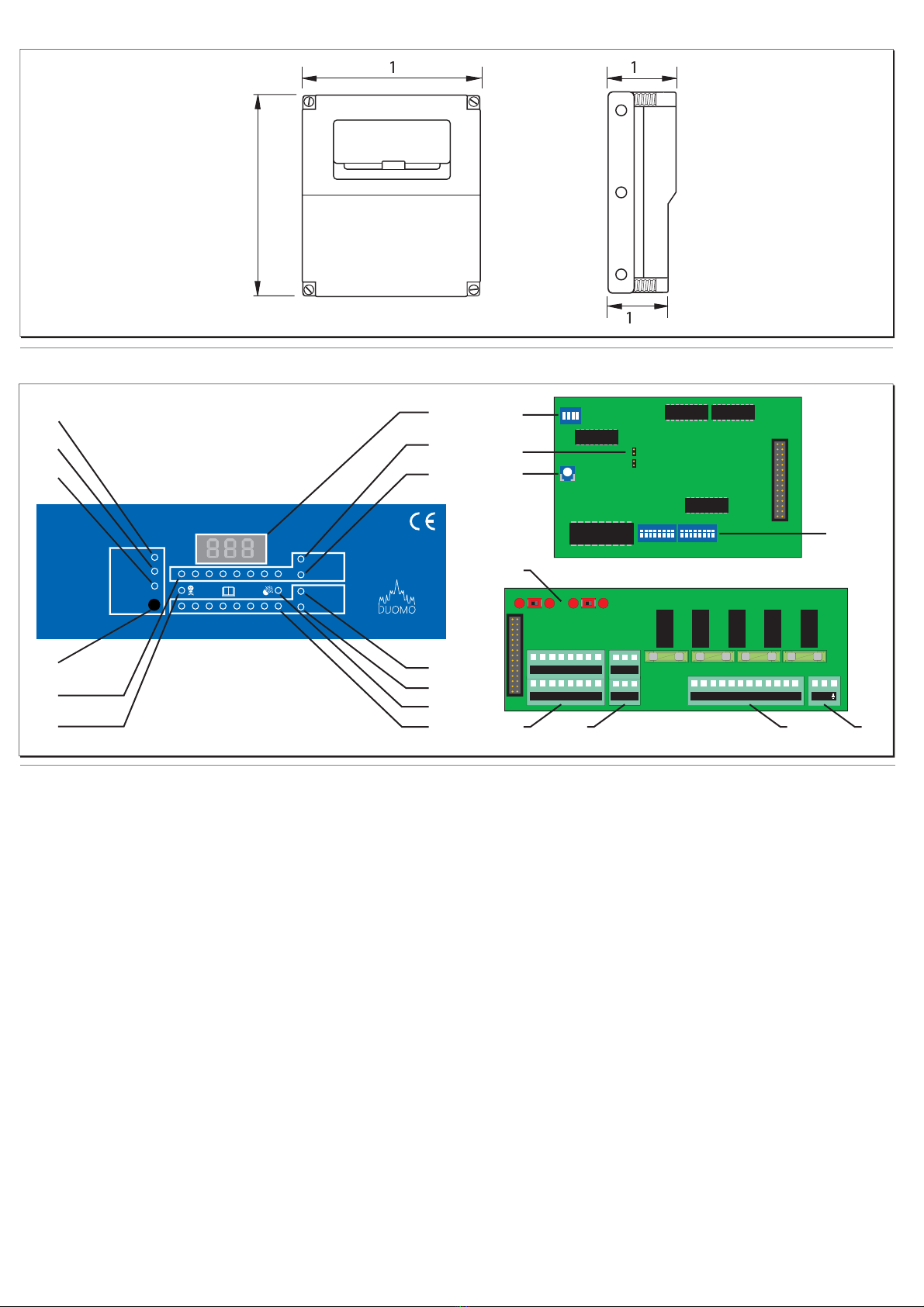 1

1

1

888

CE

DUOMO