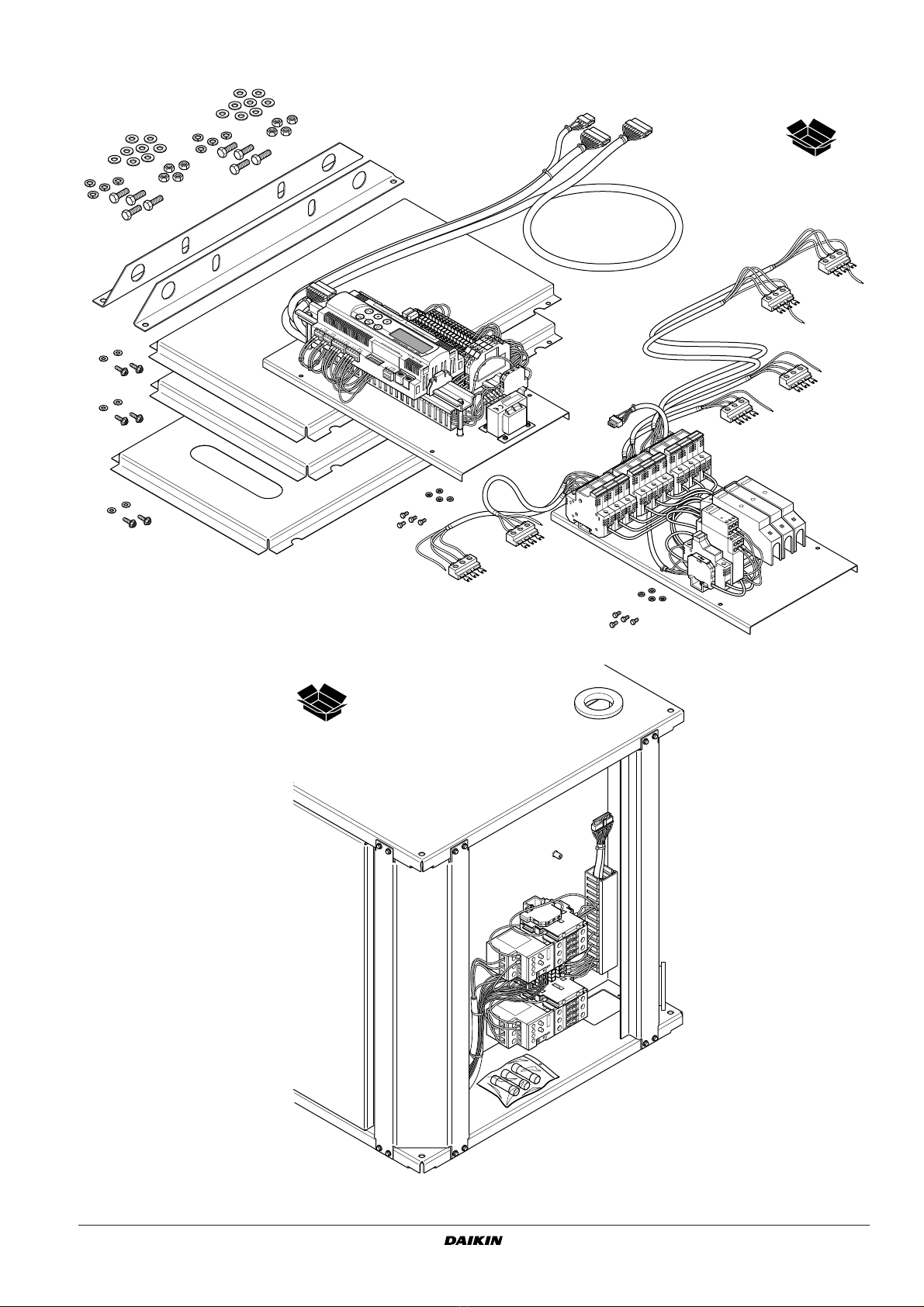 DAIKIN