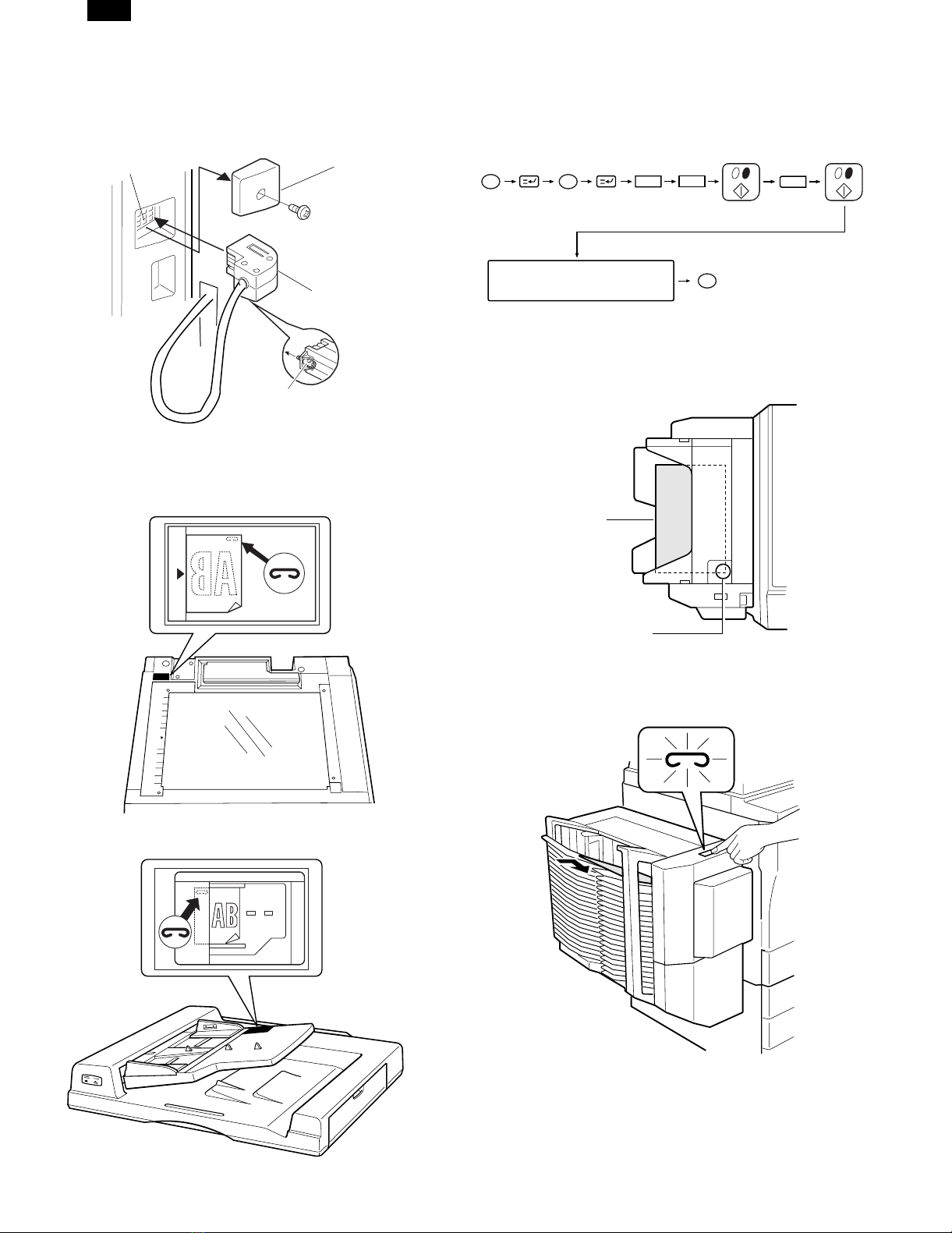 AB

AB