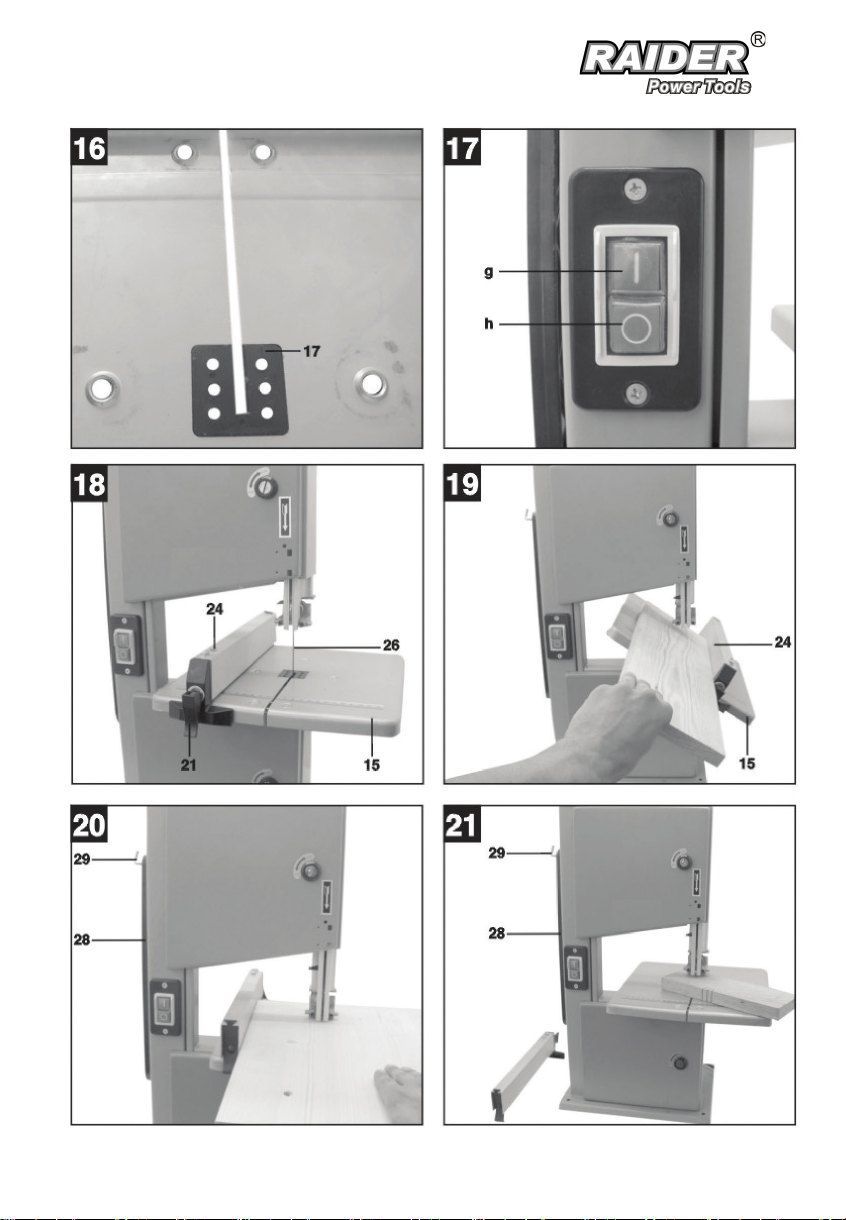 RAIDER®
Power Tools

16
17

17
g
h

18
24
26
21
15

19
24
15

20
29
28

21
29
28