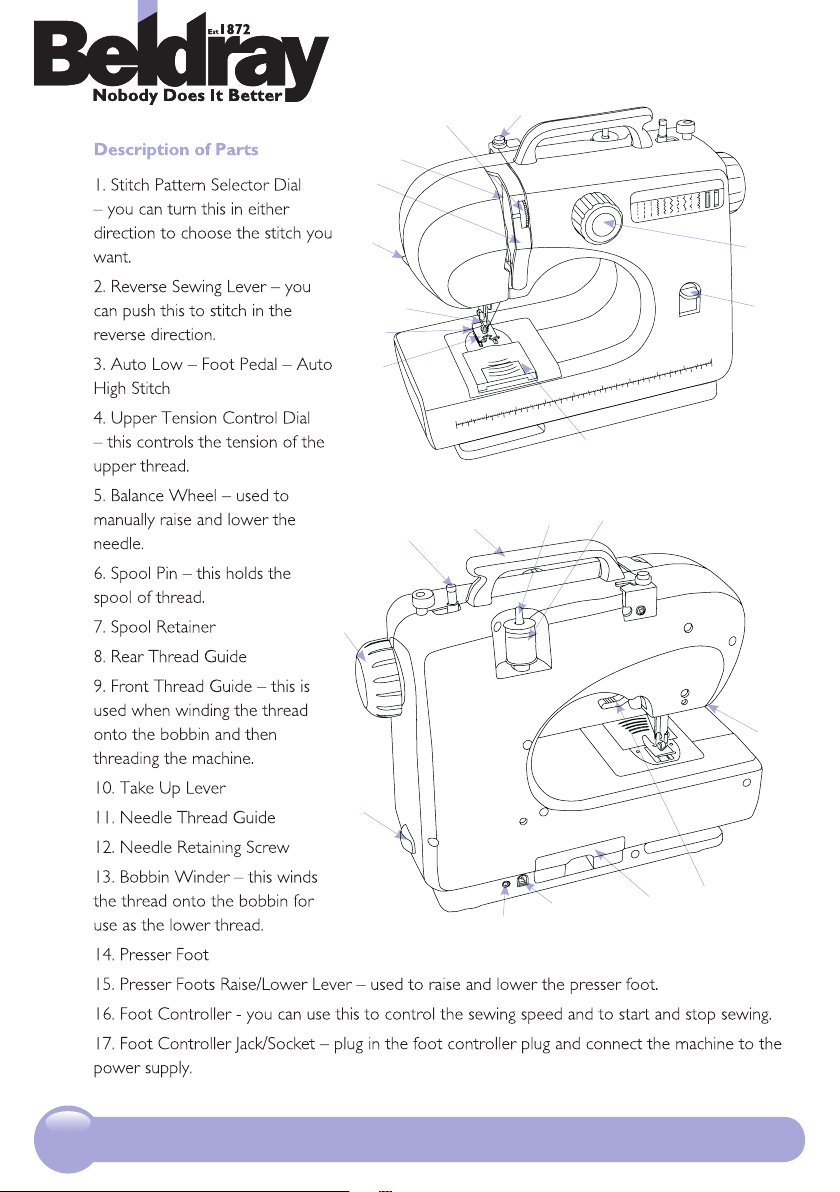 Est 1872
Beldray
Nobody Does It Better

Description of Parts

1. Stitch Pattern Selector Dial – you can turn this in either direction to choose the stitch you want.

2. Reverse Sewing Lever – you can push this to stitch in the reverse direction.

3. Auto Low – Foot Pedal – Auto High Stitch

4. Upper Tension Control Dial – this controls the tension of the upper thread.

5. Balance Wheel – used to manually raise and lower the needle.

6. Spool Pin – this holds the spool of thread.

7. Spool Retainer

8. Rear Thread Guide

9. Front Thread Guide – this is used when winding the thread onto the bobbin and then threading the machine.

10. Take Up Lever

11. Needle Thread Guide

12. Needle Retaining Screw

13. Bobbin Winder – this winds the thread onto the bobbin for use as the lower thread.

14. Presser Foot

15. Presser Foots Raise/Lower Lever – used to raise and lower the presser foot.

16. Foot Controller - you can use this to control the sewing speed and to start and stop sewing.

17. Foot Controller Jack/Socket – plug in the foot controller plug and connect the machine to the power supply.