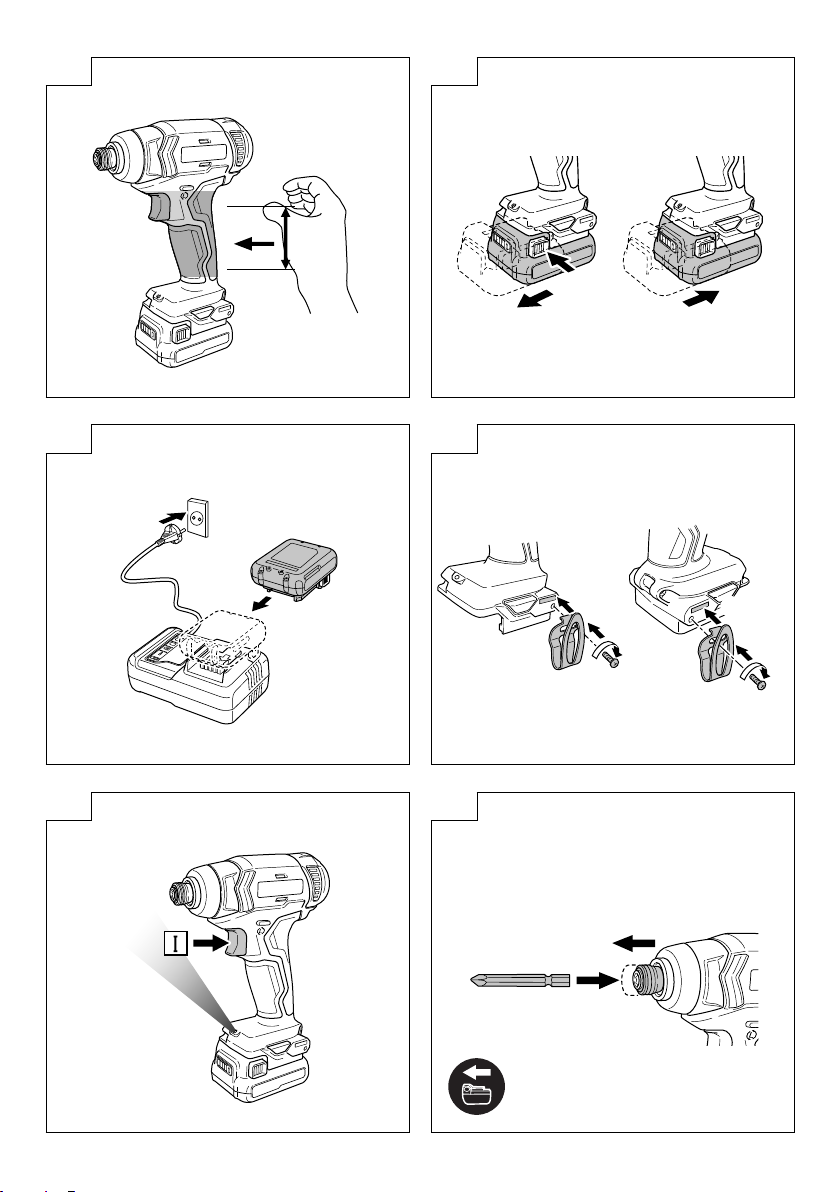 I