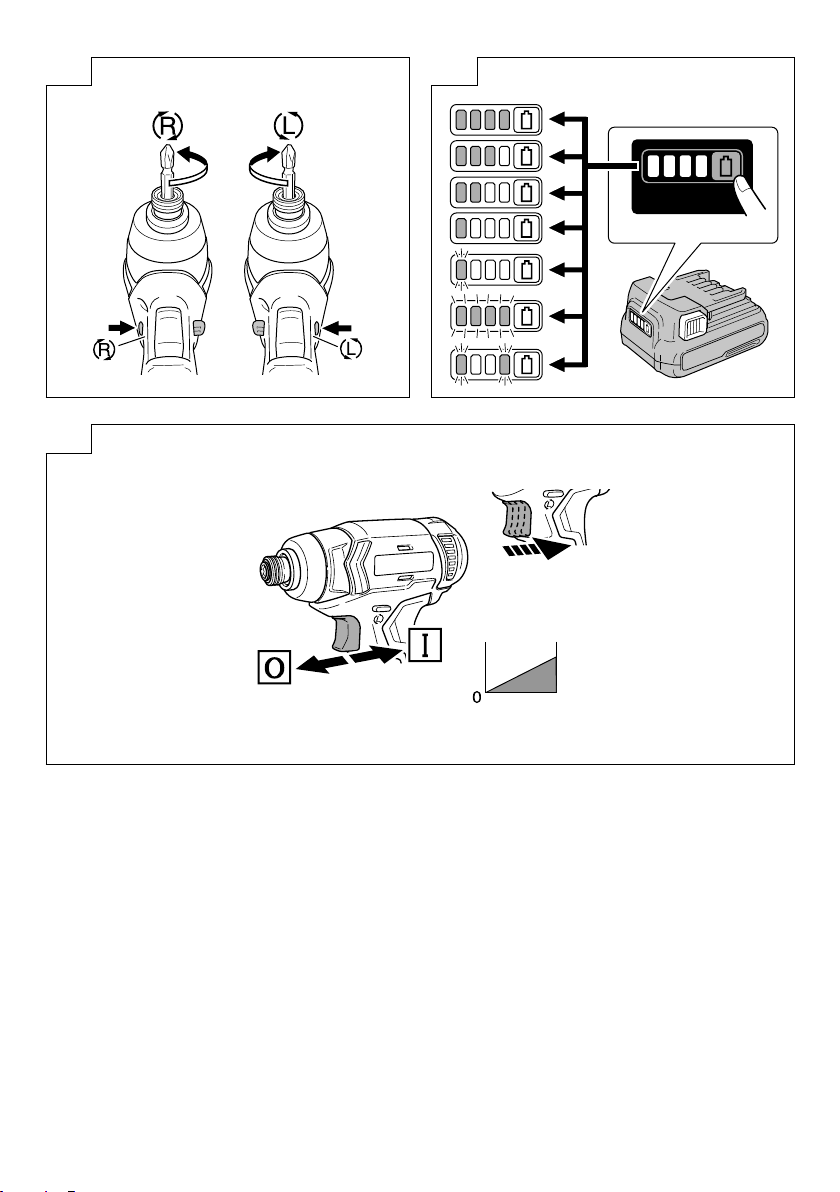 R
L
R
L
O
I
0